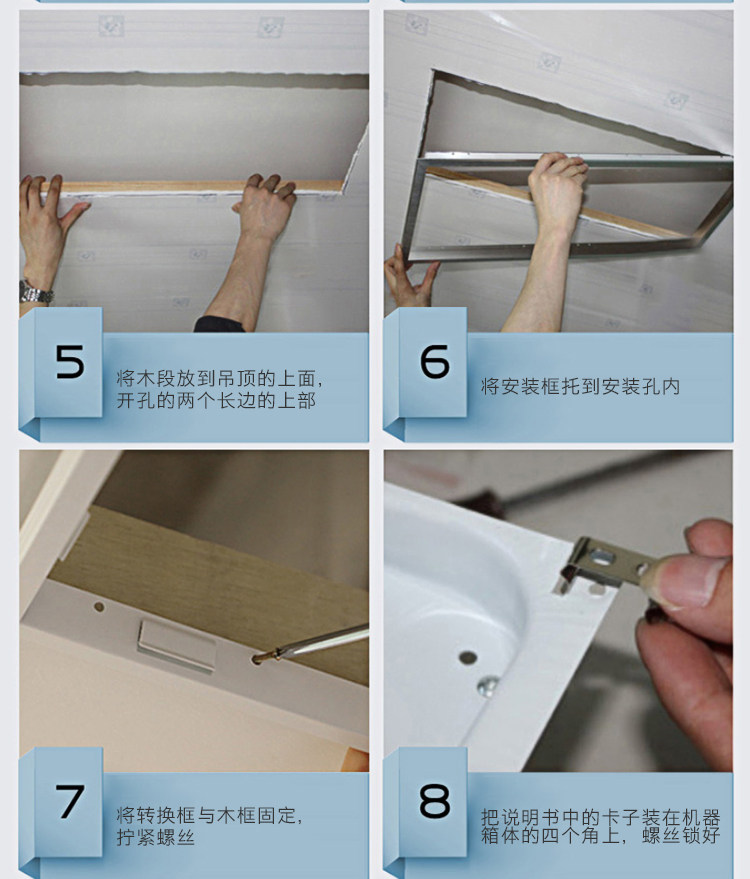 5

将木段放到吊顶的上面，开孔的两个长边的上部

6

将安装框托到安装孔内

7

将转换框与木框固定，拧紧螺丝

8

把说明书中的卡子装在机器箱体的四个角上，螺丝锁好