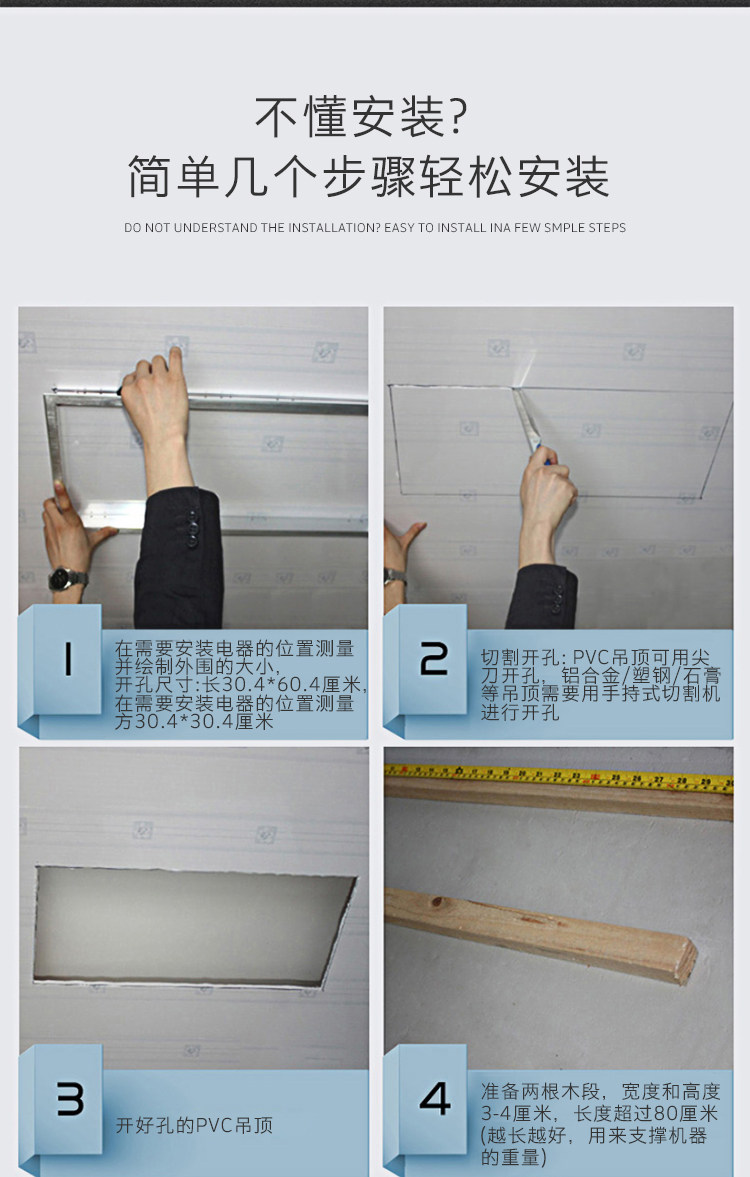 不懂安装?
简单几个步骤轻松安装

DO NOT UNDERSTAND THE INSTALLATION? EASY TO INSTALL INA FEW SMPLE STEPS

1
在需要安装电器的位置测量并绘制外围的大小,
开孔尺寸:长30.4*60.4厘米,
在需要安装电器的位置测量方30.4*30.4厘米

2
切割开孔: PVC吊顶可用尖刀开孔, 铝合金/塑钢/石膏等吊顶需要用手持式切割机进行开孔

3
开好孔的PVC吊顶

4
准备两根木段, 宽度和高度3-4厘米, 长度超过80厘米(越长越好, 用来支撑机器的重量)