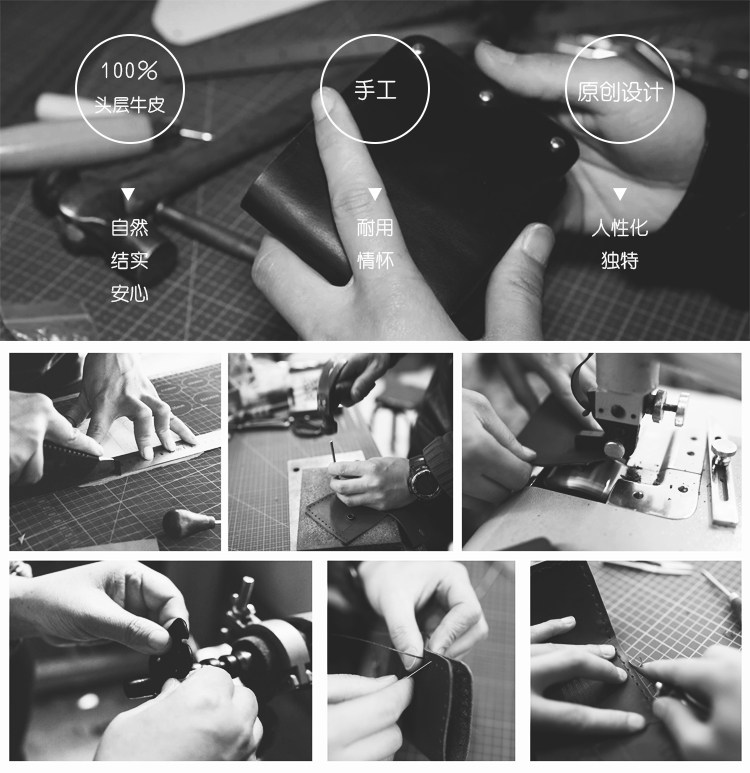 100%
头层牛皮

▼
自然
结实
安心

手工

▼
耐用
情怀

原创设计

▼
人性化
独特