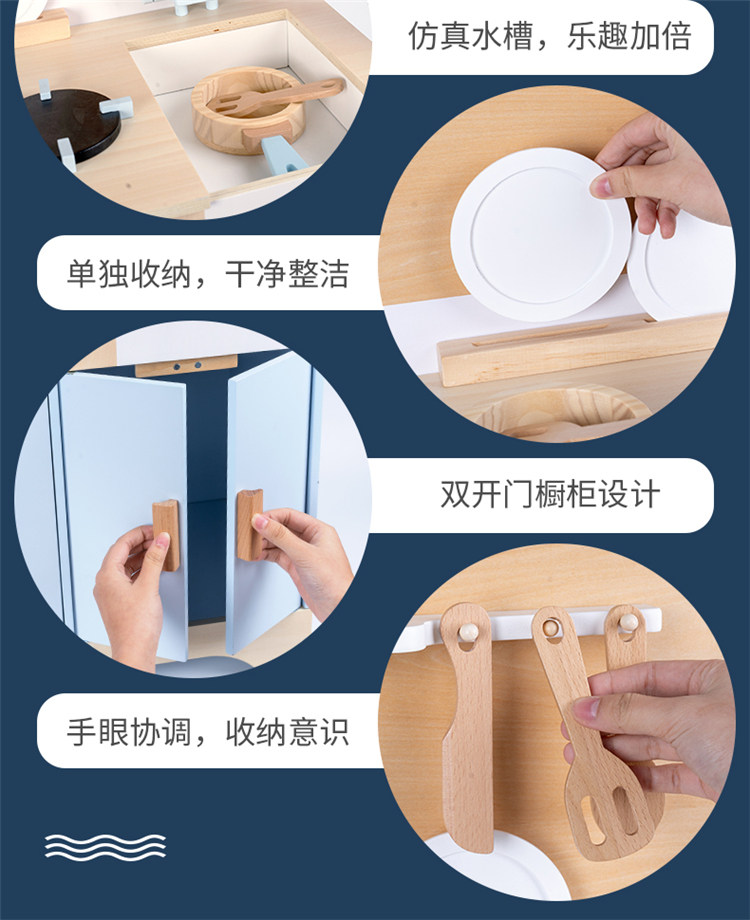 仿真水槽，乐趣加倍

单独收纳，干净整洁

双开门橱柜设计

手眼协调，收纳意识