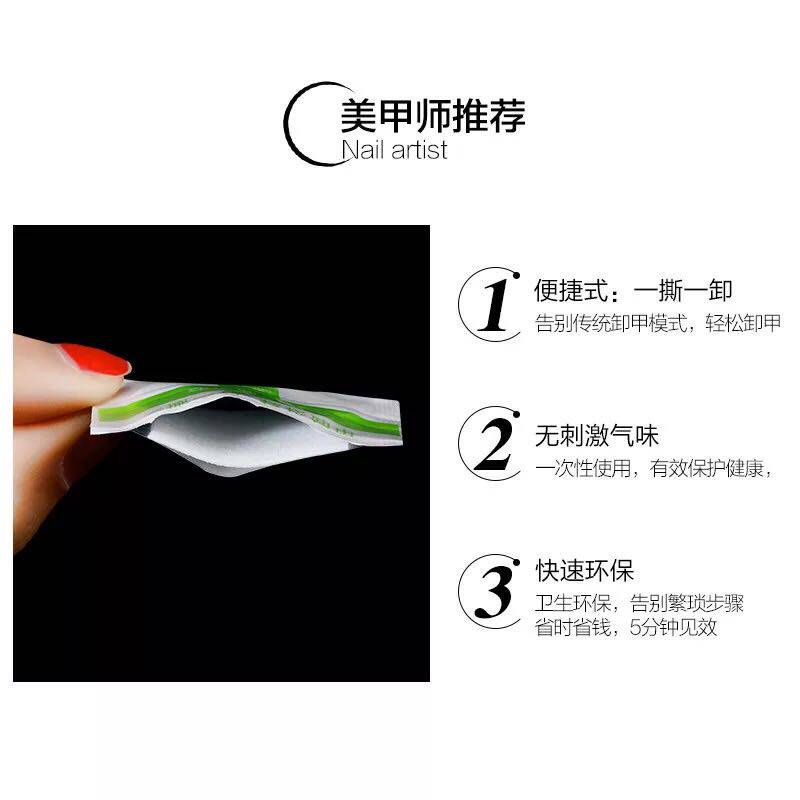 美甲师推荐
Nail artist

1 便捷式：一撕一卸
告别传统卸甲模式，轻松卸甲

2 无刺激气味
一次性使用，有效保护健康，

3 快速环保
卫生环保，告别繁琐步骤
省时省钱，5分钟见效