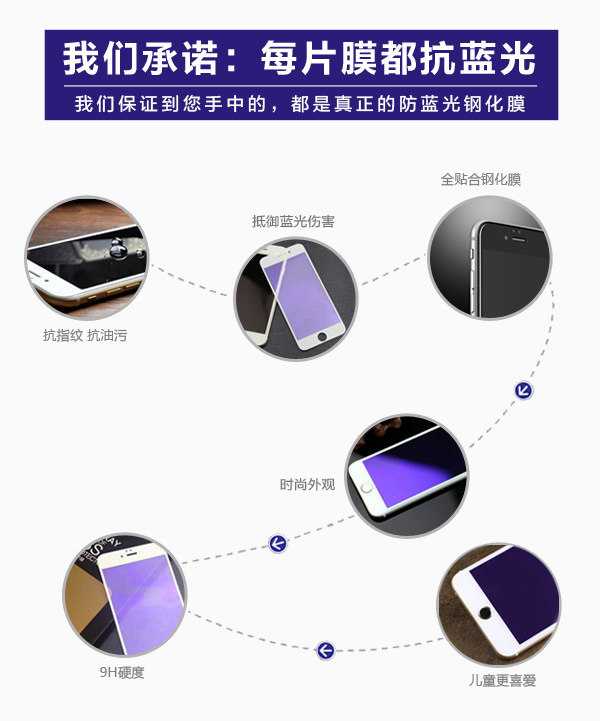 我们承诺：每片膜都抗蓝光

我们保证到您手中的，都是真正的防蓝光钢化膜

全贴合钢化膜

抵御蓝光伤害

抗指纹 抗油污

时尚外观

9H硬度

儿童更喜爱