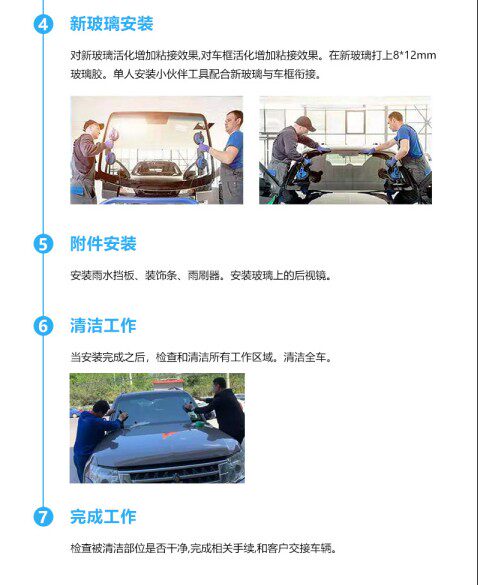 4 新玻璃安装

对新玻璃活化增加粘接效果,对车框活化增加粘接效果。在新玻璃打上8*12mm玻璃胶。单人安装小伙伴工具配合新玻璃与车框衔接。

5 附件安装

安装雨水挡板、装饰条、雨刷器。安装玻璃上的后视镜。

6 清洁工作

当安装完成之后,检查和清洁所有工作区域。清洁全车。

7 完成工作

检查被清洁部位是否干净,完成相关手续,和客户交接车辆。