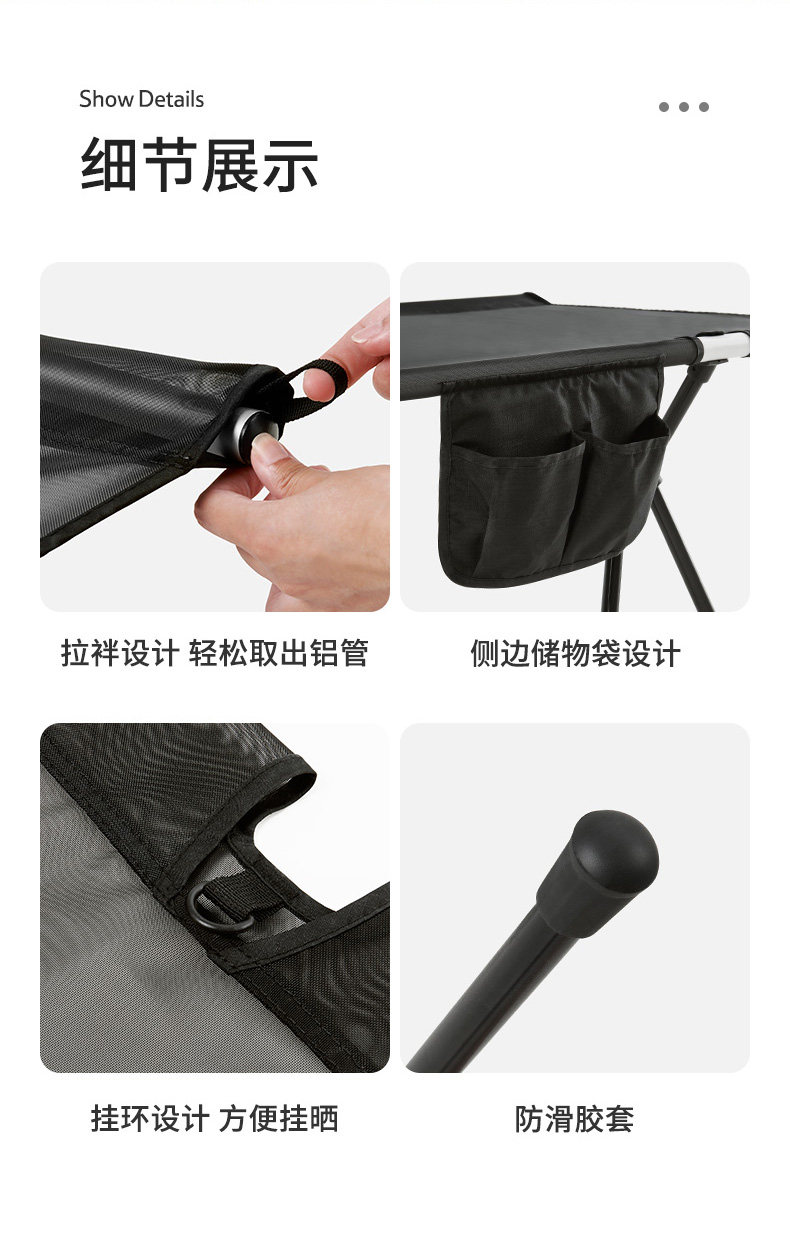 Show Details

细节展示

拉袢设计 轻松取出铝管

侧边储物袋设计

挂环设计 方便挂晒

防滑胶套