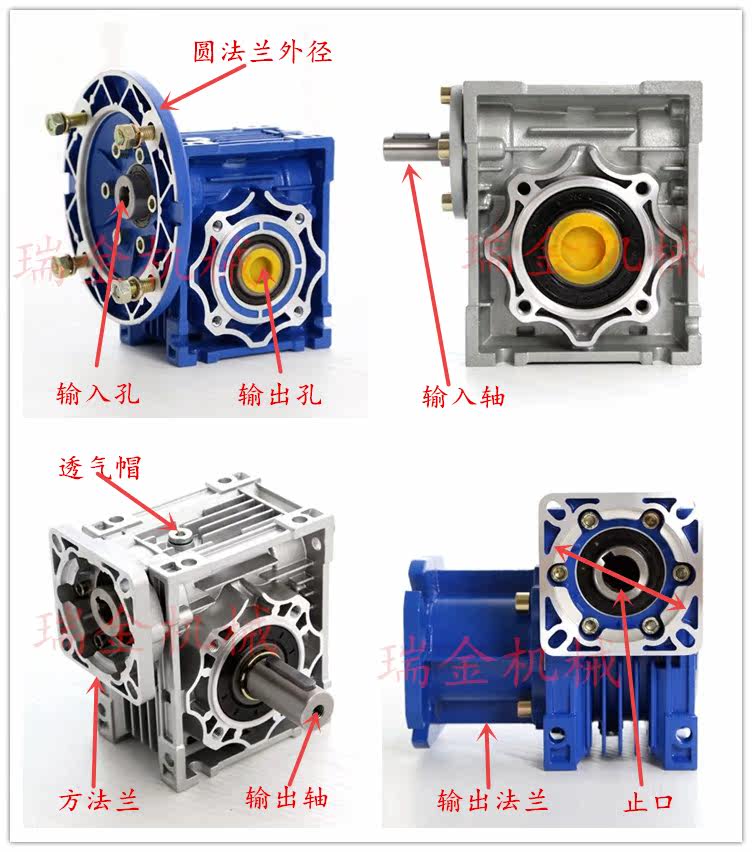 圆法兰外径

瑞金机械

输入孔

输出孔

瑞金机械

输入轴

透气帽

瑞金机械

方法兰

输出轴

瑞金机械

输出法兰

止口