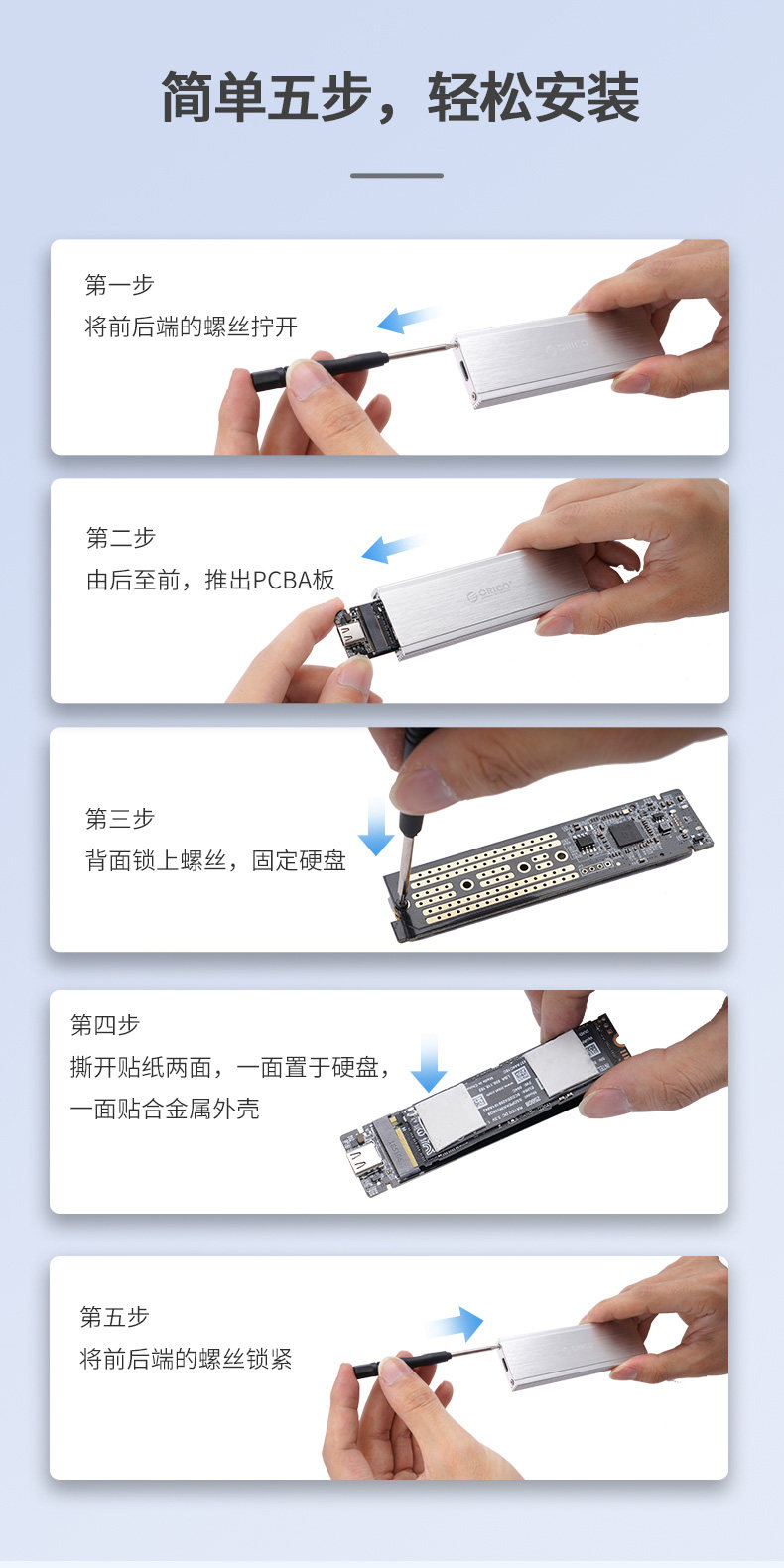 简单五步，轻松安装

第一步
将前后端的螺丝拧开

ORICO

第二步
由后至前，推出PCBA板

ORICO

第三步
背面锁上螺丝，固定硬盘

第四步
撕开贴纸两面，一面置于硬盘，一面贴合金属外壳

第五步
将前后端的螺丝锁紧