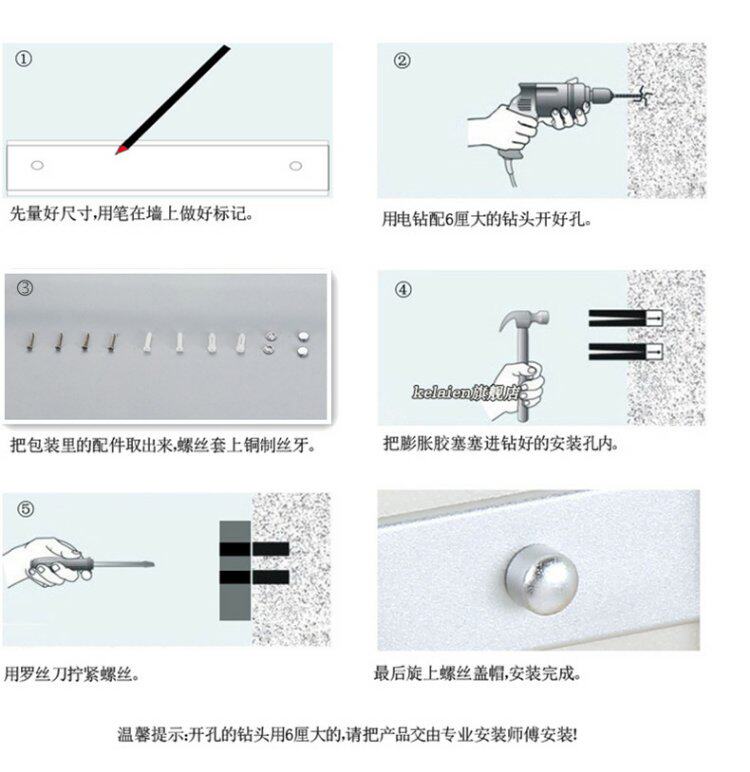 ①

先量好尺寸,用笔在墙上做好标记。

②

用电钻配6厘大的钻头开好孔。

③

把包装里的配件取出来,螺丝套上铜制丝牙。

④

kelaien旗舰店

把膨胀胶塞塞进钻好的安装孔内。

⑤

用罗丝刀拧紧螺丝。

最后旋上螺丝盖帽,安装完成。

温馨提示:开孔的钻头用6厘大的,请把产品交由专业安装师傅安装!