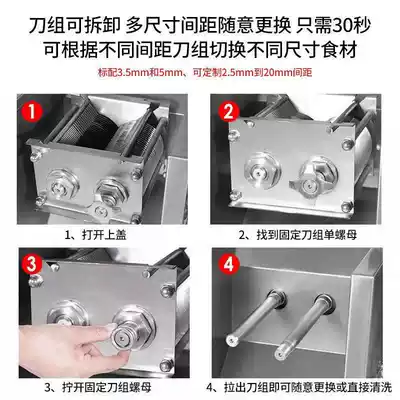 刀组可拆卸 多尺寸间距随意更换 只需30秒
可根据不同间距刀组切换不同尺寸食材

标配3.5mm和5mm、可定制2.5mm到20mm间距

1

1、打开上盖

2

2、找到固定刀组单螺母

3

3、拧开固定刀组螺母

4

4、拉出刀组即可随意更换或直接清洗