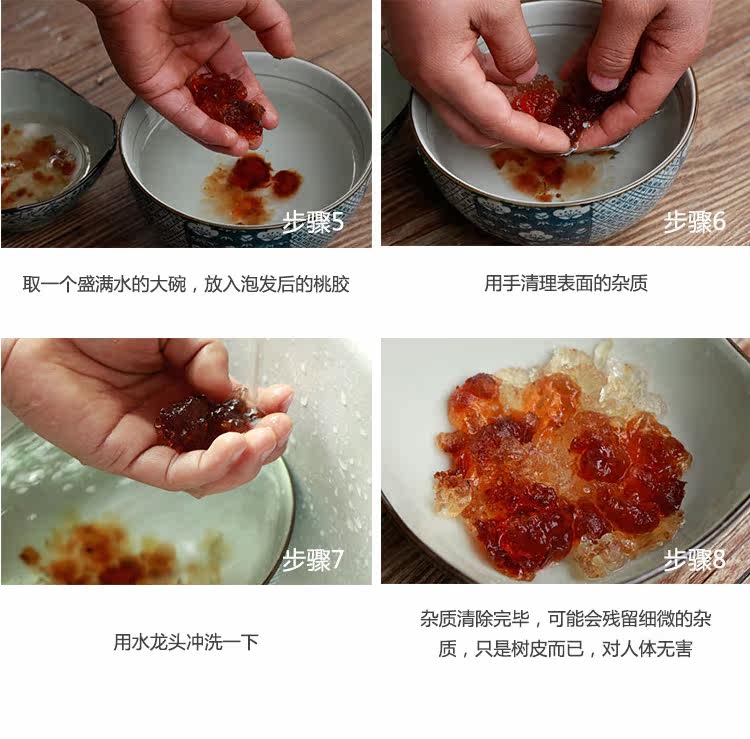 步骤5

取一个盛满水的大碗，放入泡发后的桃胶

步骤6

用手清理表面的杂质

步骤7

用水龙头冲洗一下

步骤8

杂质清除完毕，可能会残留细微的杂质，只是树皮而已，对人体无害