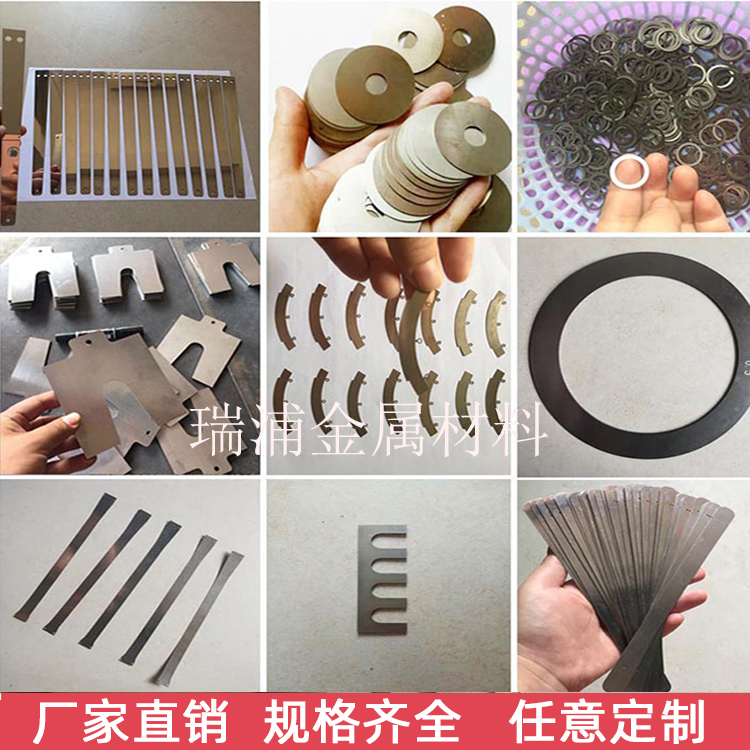 瑞浦金属材料

厂家直销 规格齐全 任意定制