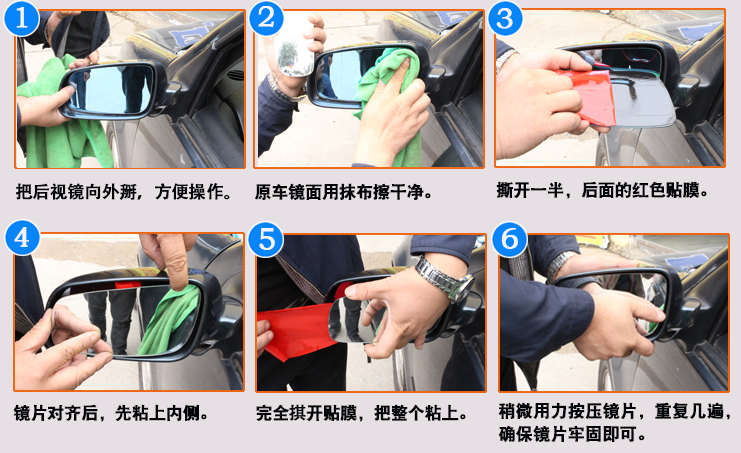 1
把后视镜向外掰，方便操作。

2
原车镜面用抹布擦干净。

3
撕开一半，后面的红色贴膜。

4
镜片对齐后，先粘上内侧。

5
完全撕开贴膜，把整个粘上。

6
稍微用力按压镜片，重复几遍，确保镜片牢固即可。