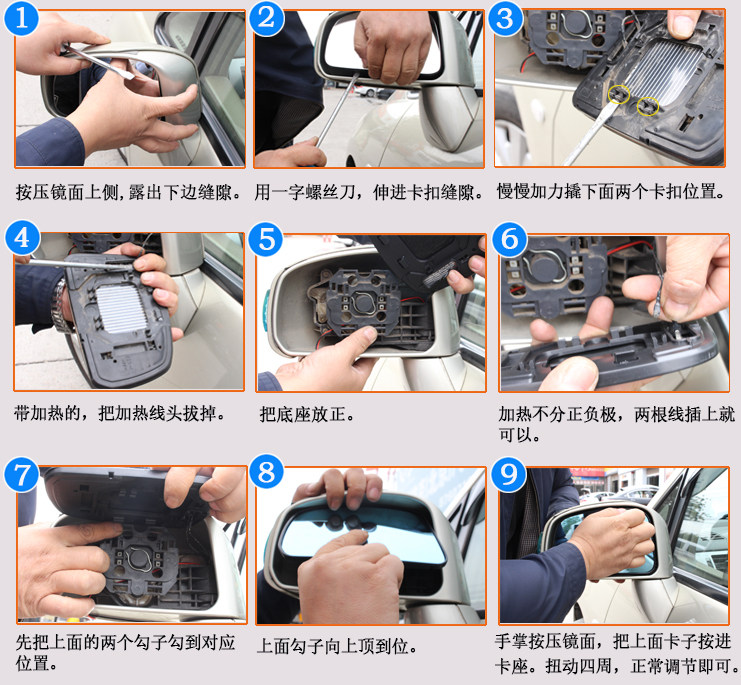 1
按压镜面上侧，露出下边缝隙。

2
用一字螺丝刀，伸进卡扣缝隙。

3
慢慢加力撬下面两个卡扣位置。

4
带加热的，把加热线头拔掉。

5
把底座放正。

6
加热不分正负极，两根线插上就可以。

7
先把上面的两个勾子勾到对应位置。

8
上面勾子向上顶到位。

9
手掌按压镜面，把上面卡子按进卡座。扭动四周，正常调节即可。