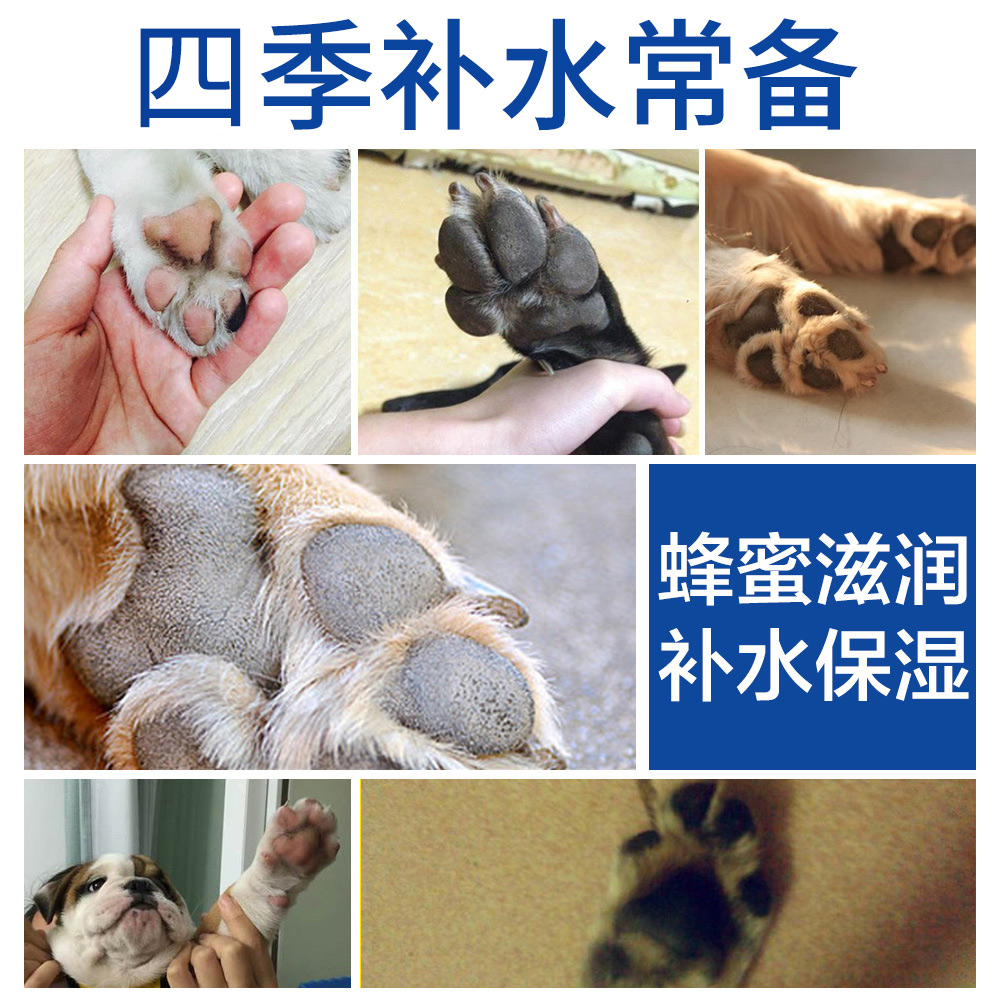 四季补水常备

蜂蜜滋润
补水保湿