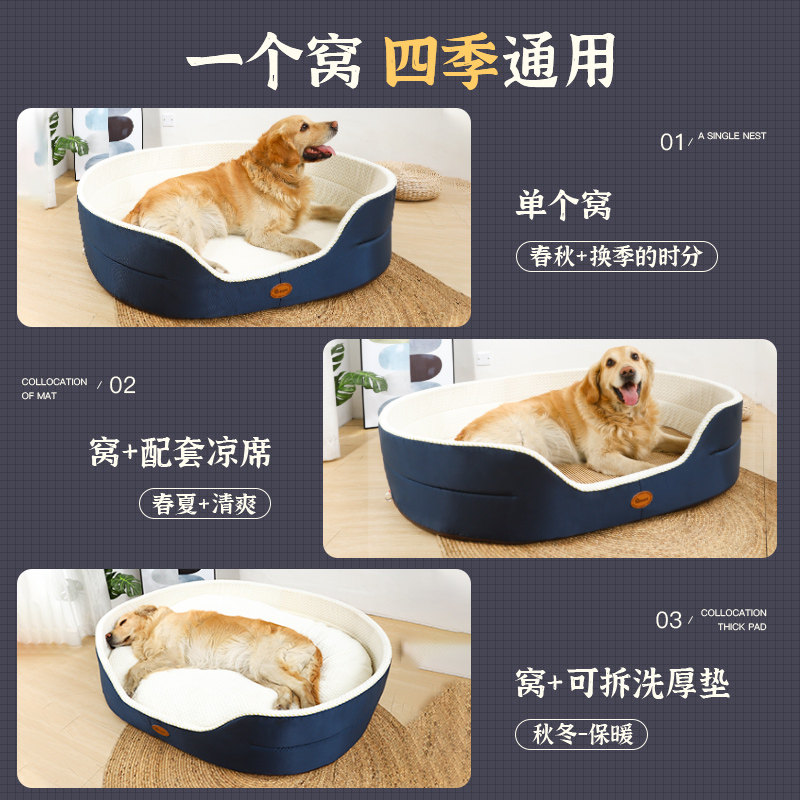 一个窝 四季通用

01 / A SINGLE NEST

单个窝

春秋+换季的时分

COLLOCATION OF MAT / 02

窝+配套凉席

春夏+清爽

03 / COLLOCATION THICK PAD

窝+可拆洗厚垫

秋冬-保暖