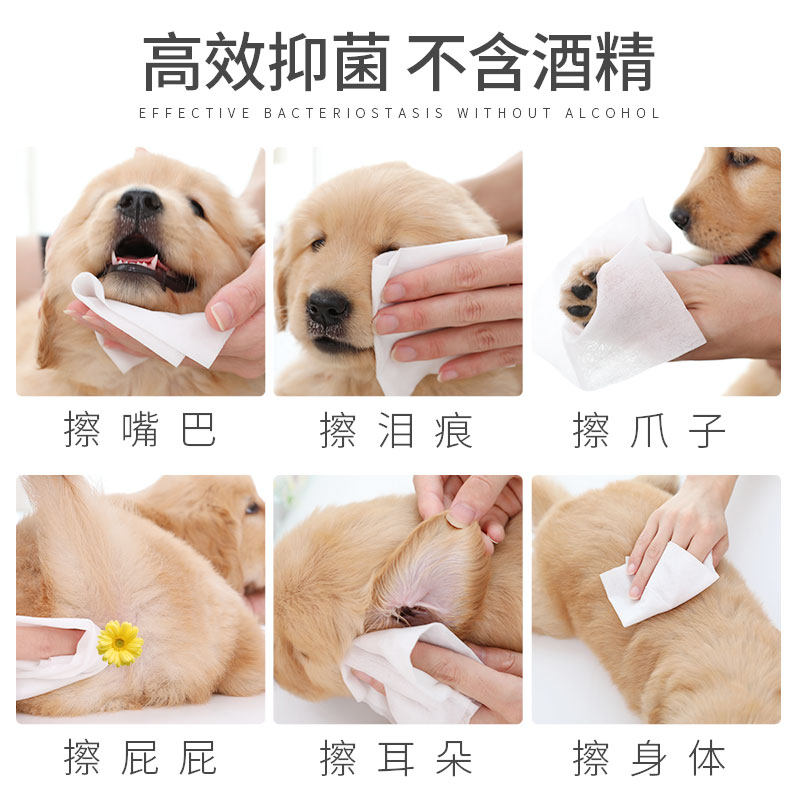 高效抑菌 不含酒精
EFFECTIVE BACTERIOSTASIS WITHOUT ALCOHOL

擦嘴巴

擦泪痕

擦爪子

擦屁屁

擦耳朵

擦身体