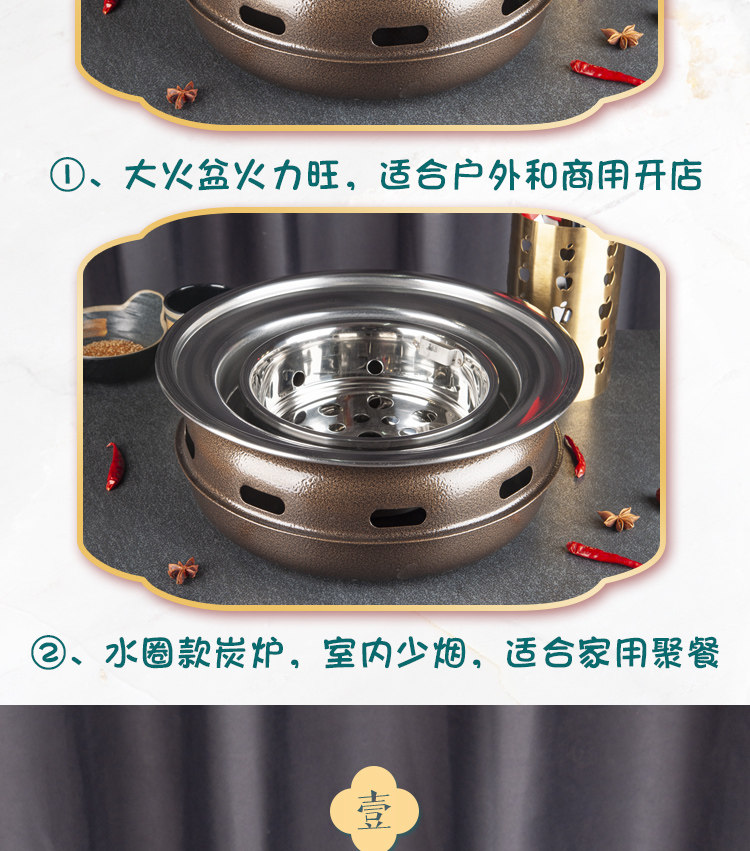 ①、大火盆火力旺，适合户外和商用开店

②、水圈款炭炉，室内少烟，适合家用聚餐

壹