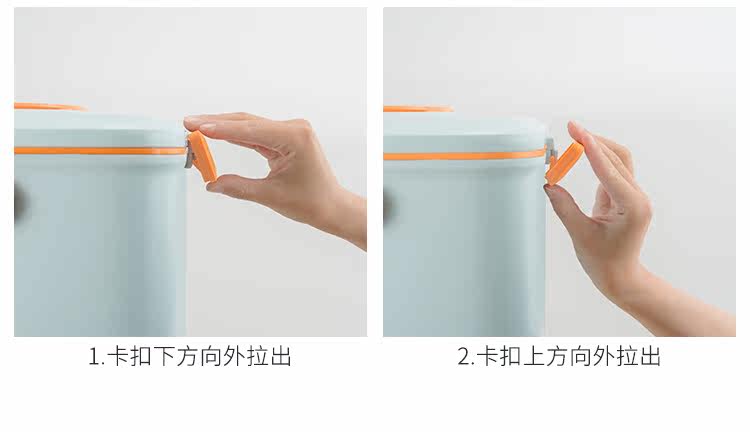 1.卡扣下方向外拉出

2.卡扣上方向外拉出