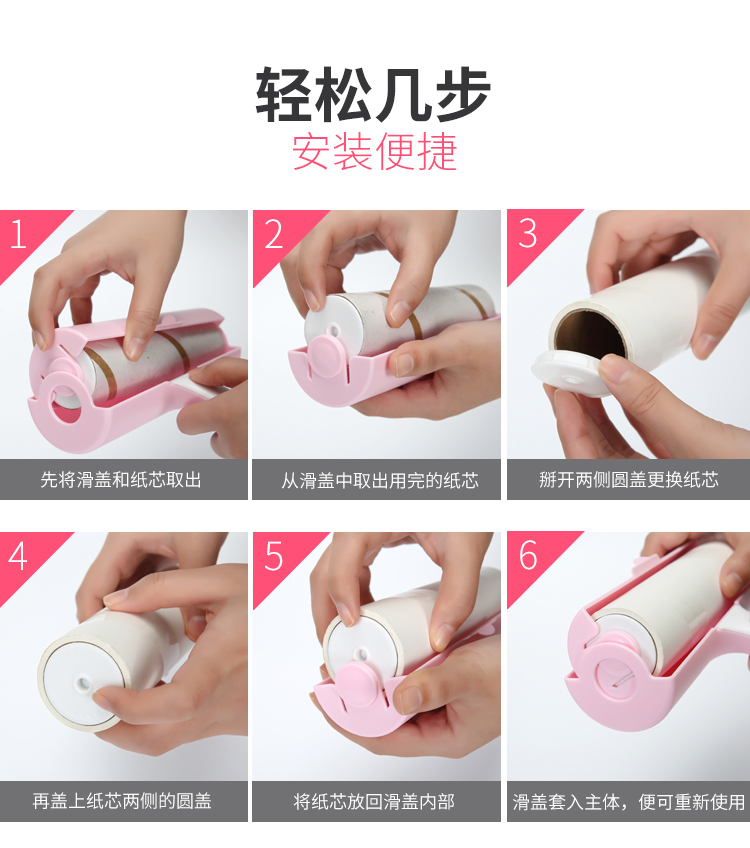 轻松几步
安装便捷

1
先将滑盖和纸芯取出

2
从滑盖中取出用完的纸芯

3
掰开两侧圆盖更换纸芯

4
再盖上纸芯两侧的圆盖

5
将纸芯放回滑盖内部

6
滑盖套入主体，便可重新使用