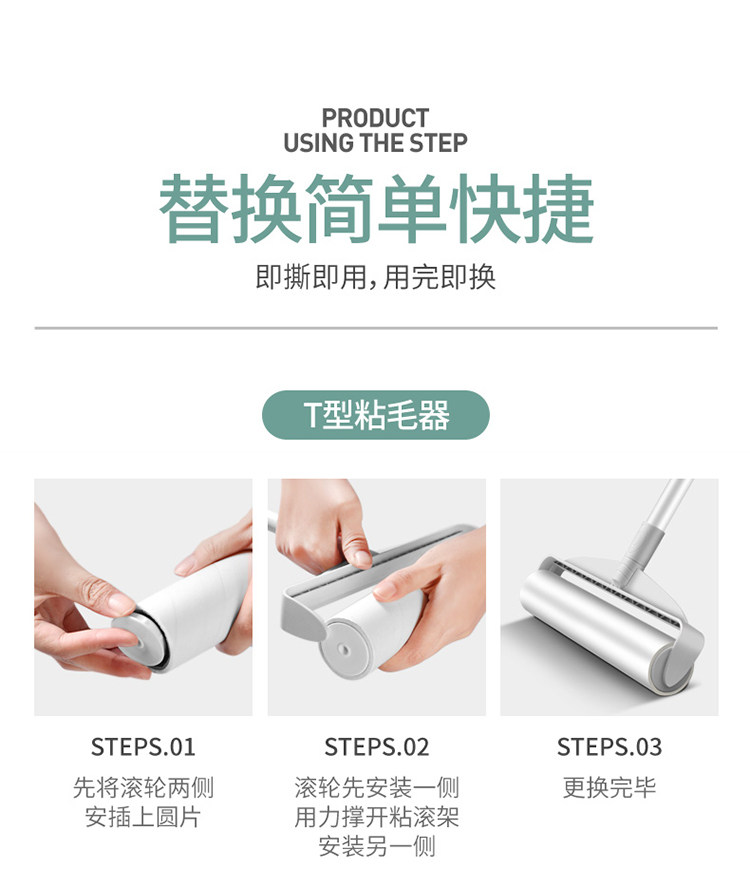 PRODUCT
USING THE STEP

替换简单快捷

即撕即用，用完即换

T型粘毛器

STEPS.01
先将滚轮两侧
安插上圆片

STEPS.02
滚轮先安装一侧
用力撑开粘滚架
安装另一侧

STEPS.03
更换完毕