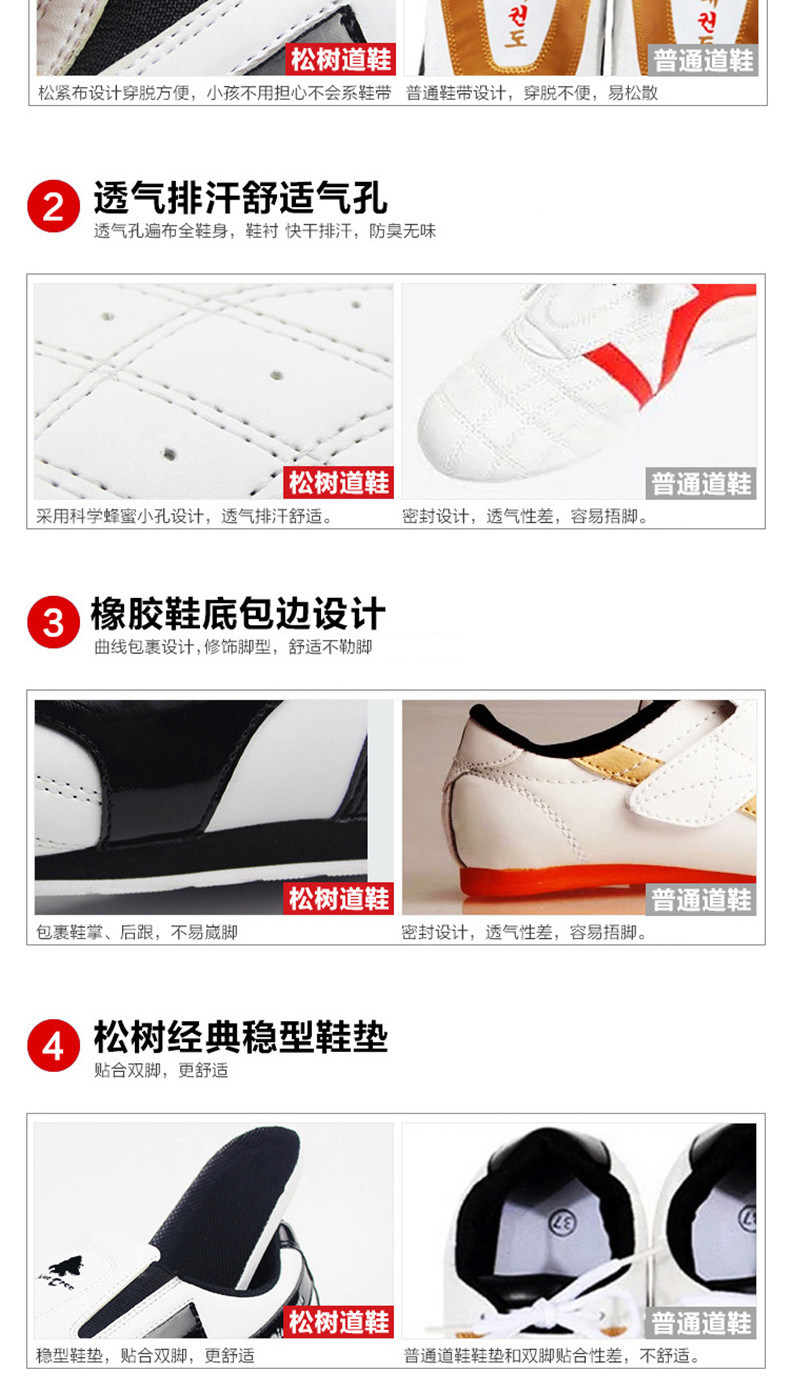 권도
권도

松树道鞋
普通道鞋

松紧布设计穿脱方便，小孩不用担心不会系鞋带
普通鞋带设计，穿脱不便，易松散

2 透气排汗舒适气孔
透气孔遍布全鞋身，鞋衬 快干排汗，防臭无味

松树道鞋
普通道鞋

采用科学蜂蜜小孔设计，透气排汗舒适。
密封设计，透气性差，容易捂脚。

3 橡胶鞋底包边设计
曲线包裹设计，修饰脚型，舒适不勒脚

松树道鞋
普通道鞋

包裹鞋掌、后跟，不易崴脚
密封设计，透气性差，容易捂脚。

4 松树经典稳型鞋垫
贴合双脚，更舒适

松树道鞋
37
37
普通道鞋

稳型鞋垫，贴合双脚，更舒适
普通道鞋鞋垫和双脚贴合性差，不舒适。