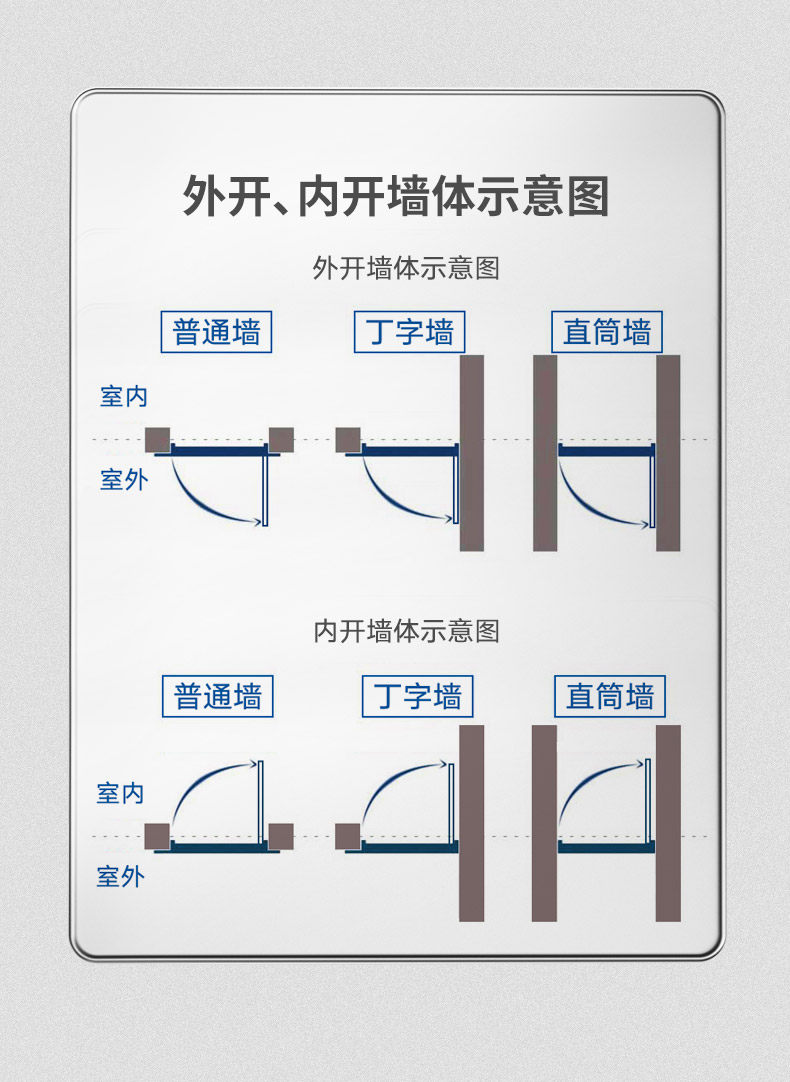 外开、内开墙体示意图

外开墙体示意图

普通墙

丁字墙

直筒墙

室内

室外

内开墙体示意图

普通墙

丁字墙

直筒墙

室内

室外