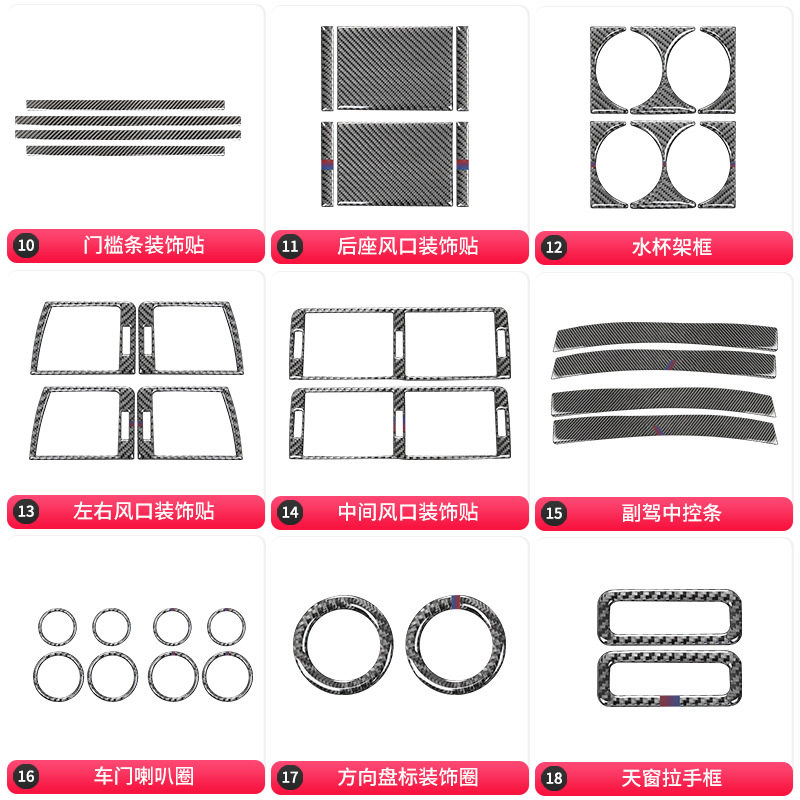 10 门槛条装饰贴

11 后座风口装饰贴

12 水杯架框

13 左右风口装饰贴

14 中间风口装饰贴

15 副驾中控条

16 车门喇叭圈

17 方向盘标装饰圈

18 天窗拉手框