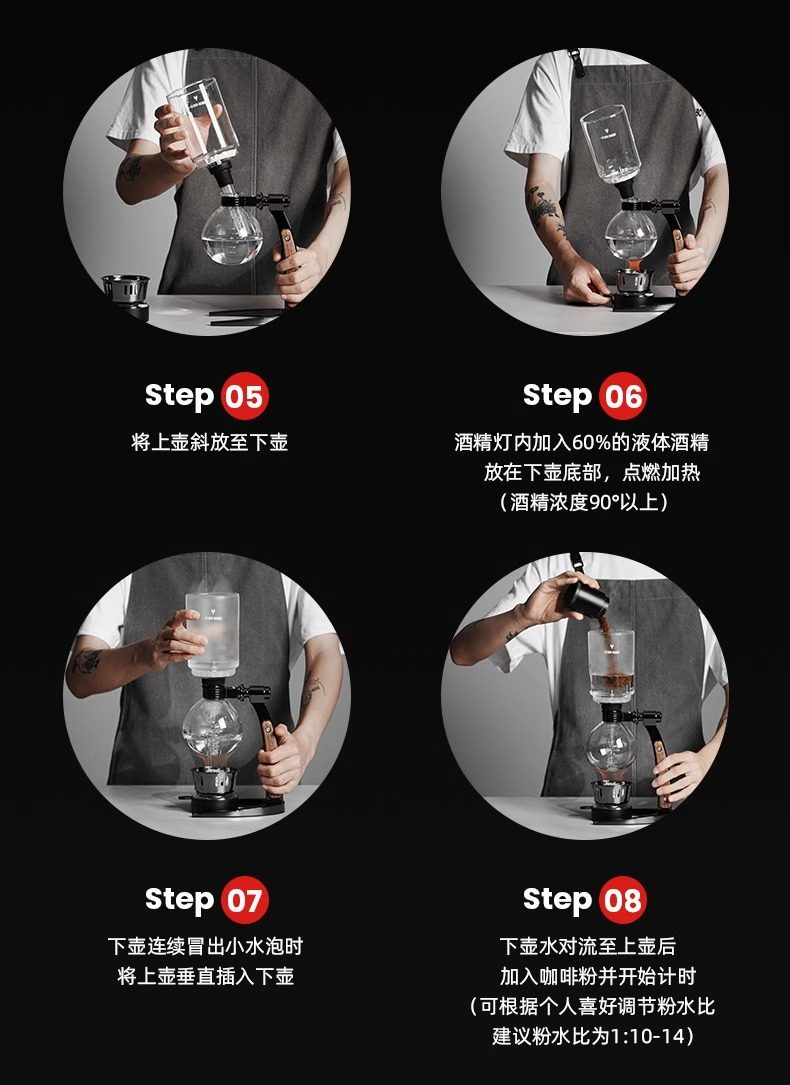 Step 05
将上壶斜放至下壶

Step 06
酒精灯内加入60%的液体酒精
放在下壶底部，点燃加热
（酒精浓度90°以上）

Step 07
下壶连续冒出小水泡时
将上壶垂直插入下壶

Step 08
下壶水对流至上壶后
加入咖啡粉并开始计时
（可根据个人喜好调节粉水比
建议粉水比为1:10-14）