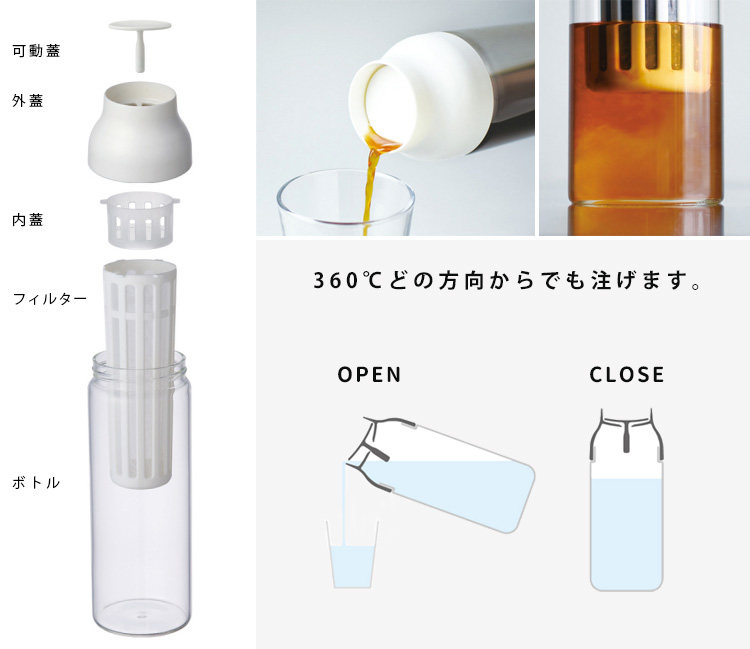 可動蓋

外蓋

内蓋

フィルター

ボトル

360℃どの方向からでも注げます。

OPEN

CLOSE