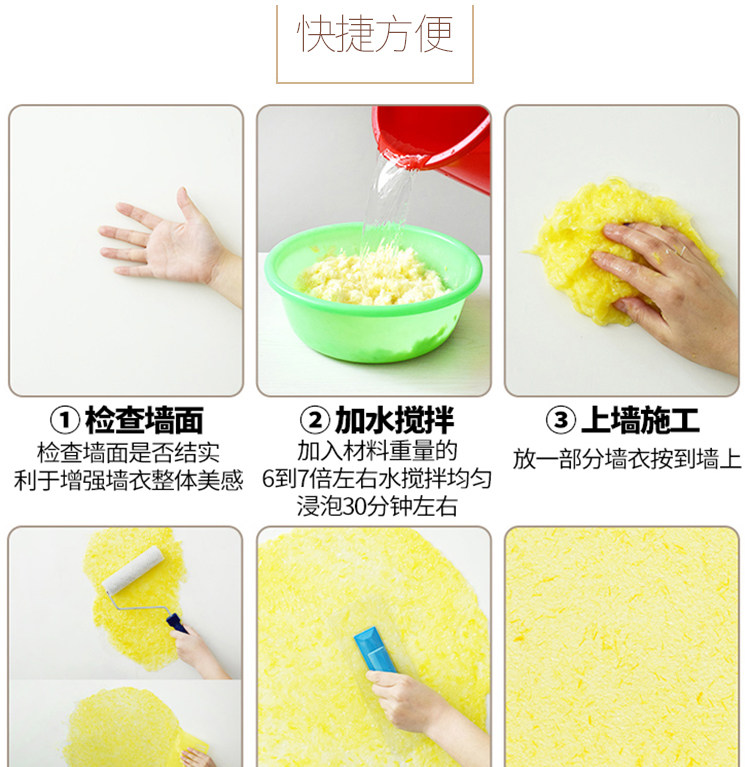 快捷方便

① 检查墙面
检查墙面是否结实
利于增强墙衣整体美感

② 加水搅拌
加入材料重量的
6到7倍左右水搅拌均匀
浸泡30分钟左右

③ 上墙施工
放一部分墙衣按到墙上