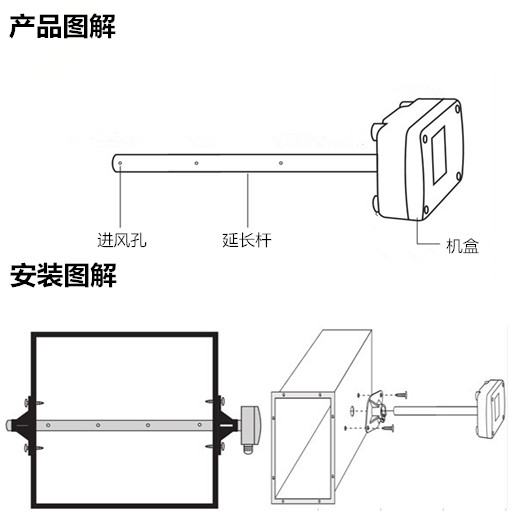 产品图解

进风孔

延长杆

机盒

安装图解