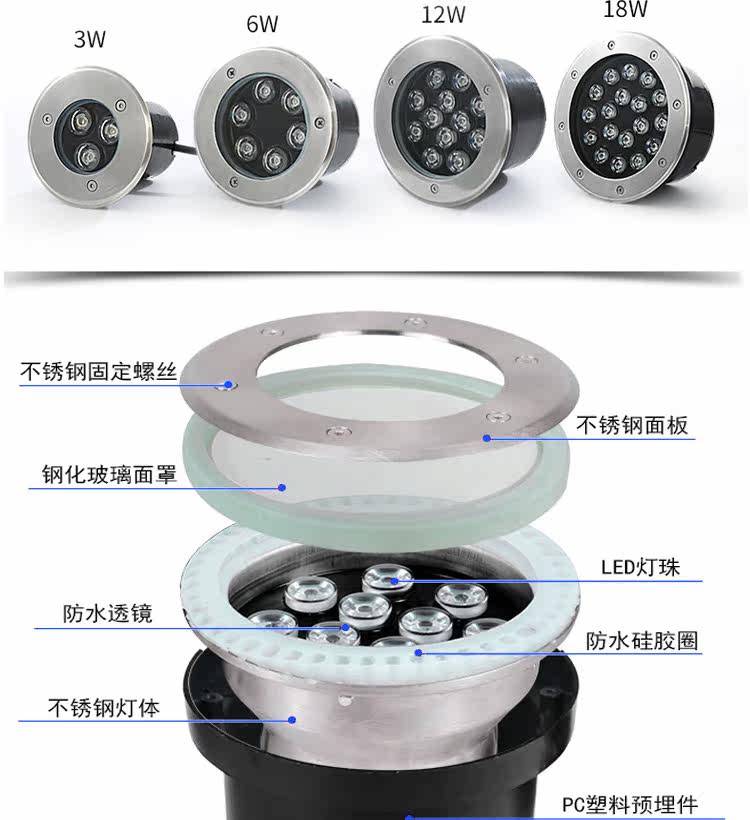 3W

6W

12W

18W

不锈钢固定螺丝

不锈钢面板

钢化玻璃面罩

LED灯珠

防水透镜

防水硅胶圈

不锈钢灯体

PC塑料预埋件