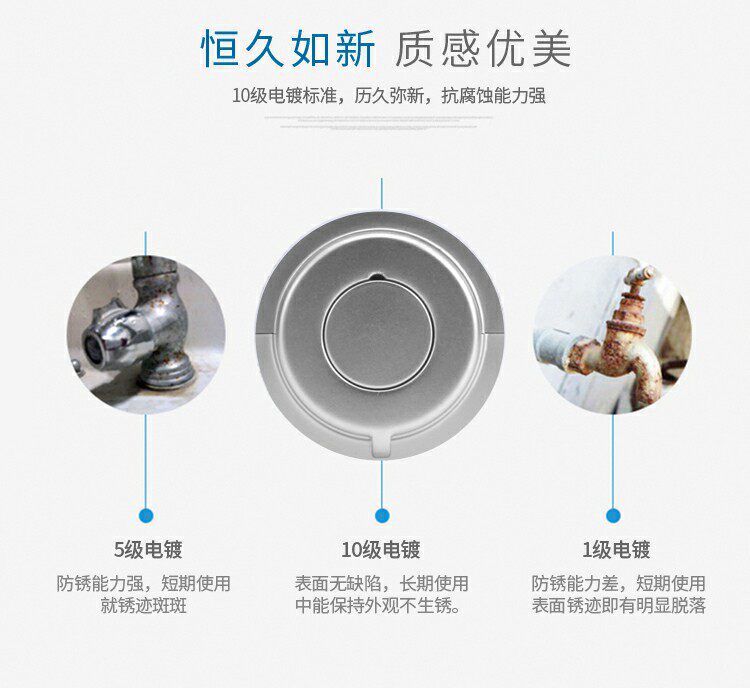 恒久如新 质感优美

10级电镀标准，历久弥新，抗腐蚀能力强

5级电镀

防锈能力强，短期使用就锈迹斑斑

10级电镀

表面无缺陷，长期使用中能保持外观不生锈。

1级电镀

防锈能力差，短期使用表面锈迹即有明显脱落