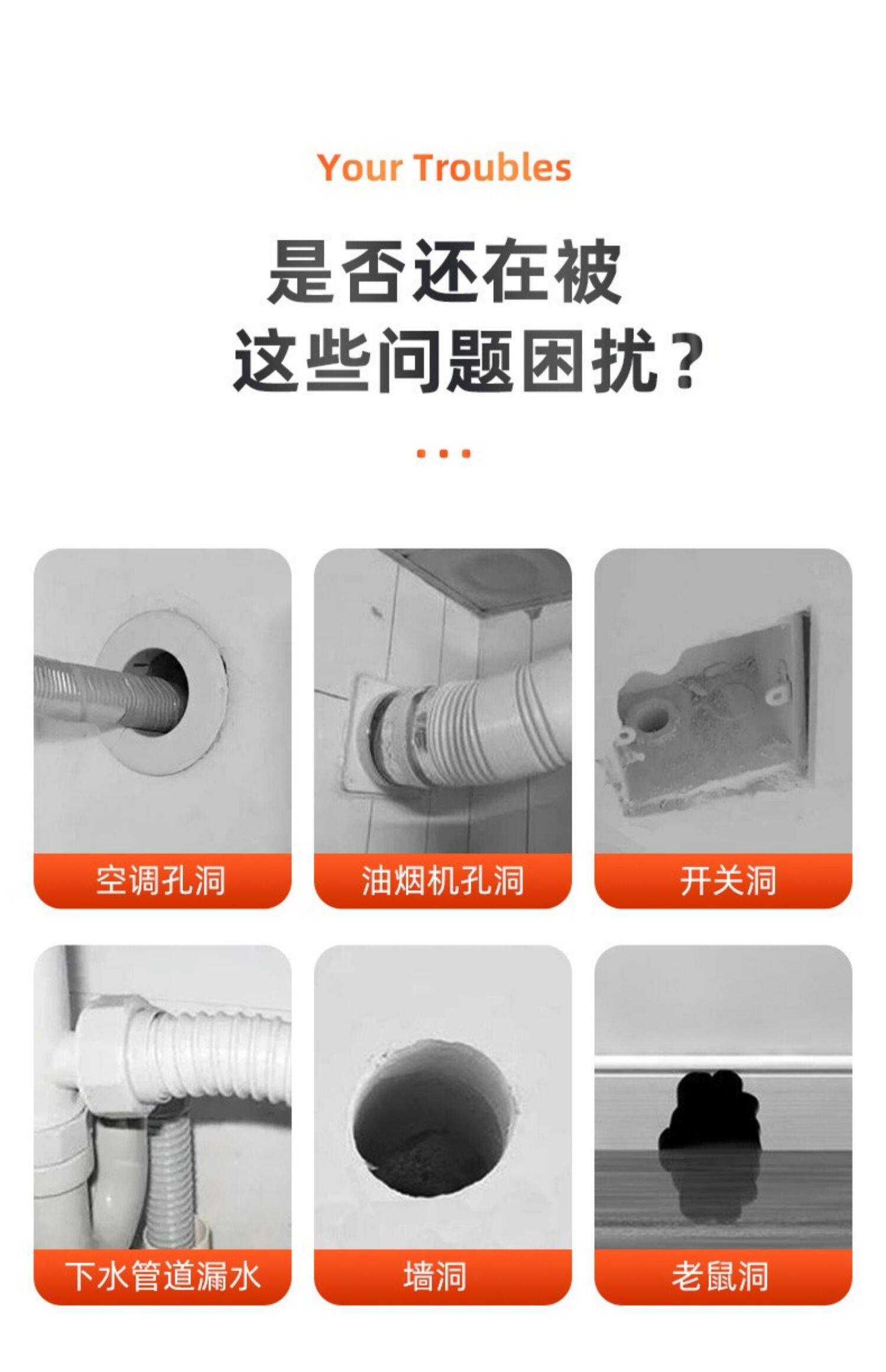 Your Troubles

是否还在被
这些问题困扰？

空调孔洞

油烟机孔洞

开关洞

下水管道漏水

墙洞

老鼠洞