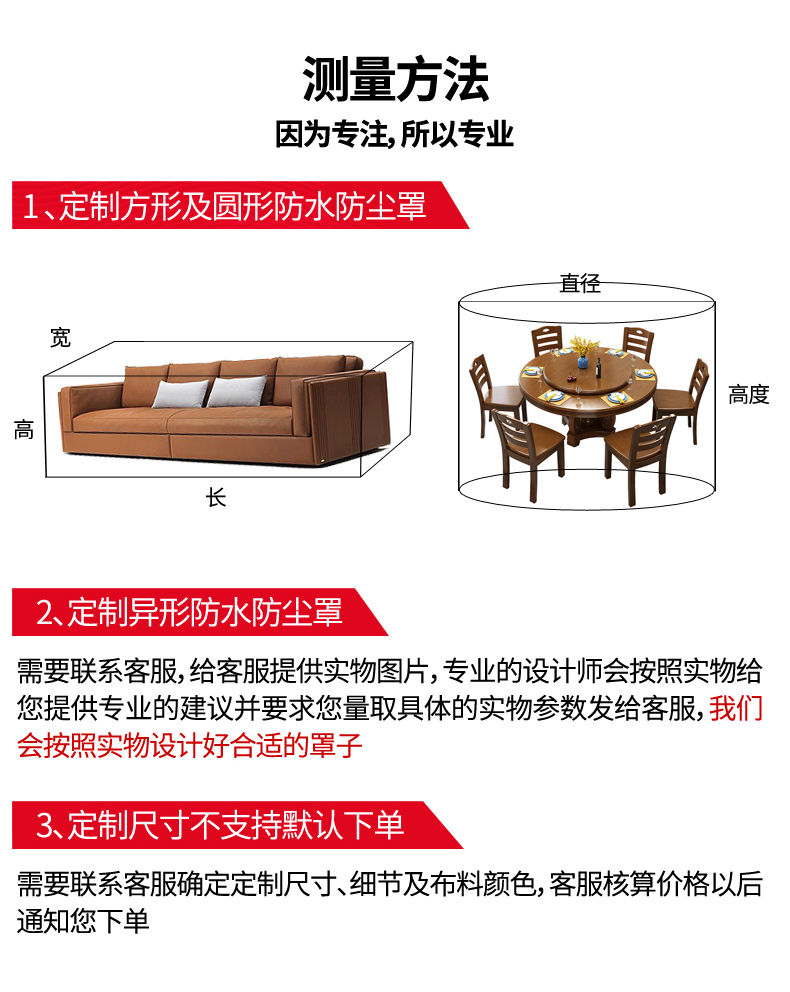 测量方法
因为专注，所以专业

1、定制方形及圆形防水防尘罩

宽
高
长

直径
高度

2、定制异形防水防尘罩

需要联系客服，给客服提供实物图片，专业的设计师会按照实物给您提供专业的建议并要求您量取具体的实物参数发给客服，我们会按照实物设计好合适的罩子

3、定制尺寸不支持默认下单

需要联系客服确定定制尺寸、细节及布料颜色，客服核算价格以后通知您下单