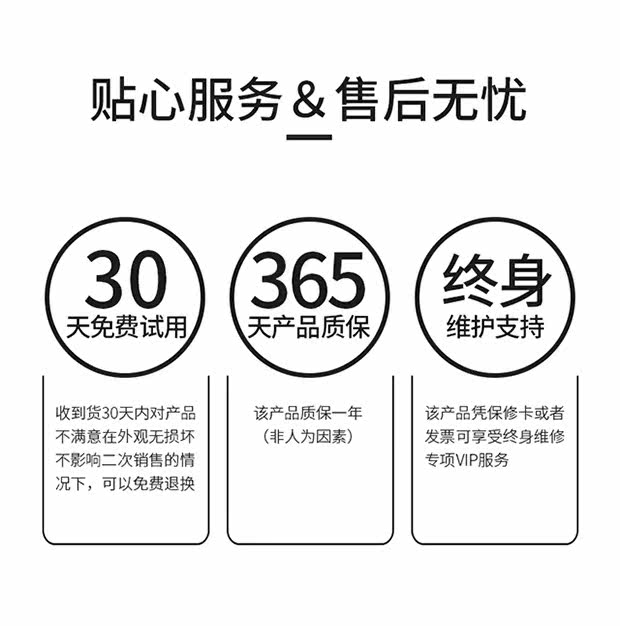 贴心服务&售后无忧

30
天免费试用

收到货30天内对产品不满意在外观无损坏不影响二次销售的情况下，可以免费退换

365
天产品质保

该产品质保一年（非人为因素）

终身
维护支持

该产品凭保修卡或者发票可享受终身维修专项VIP服务