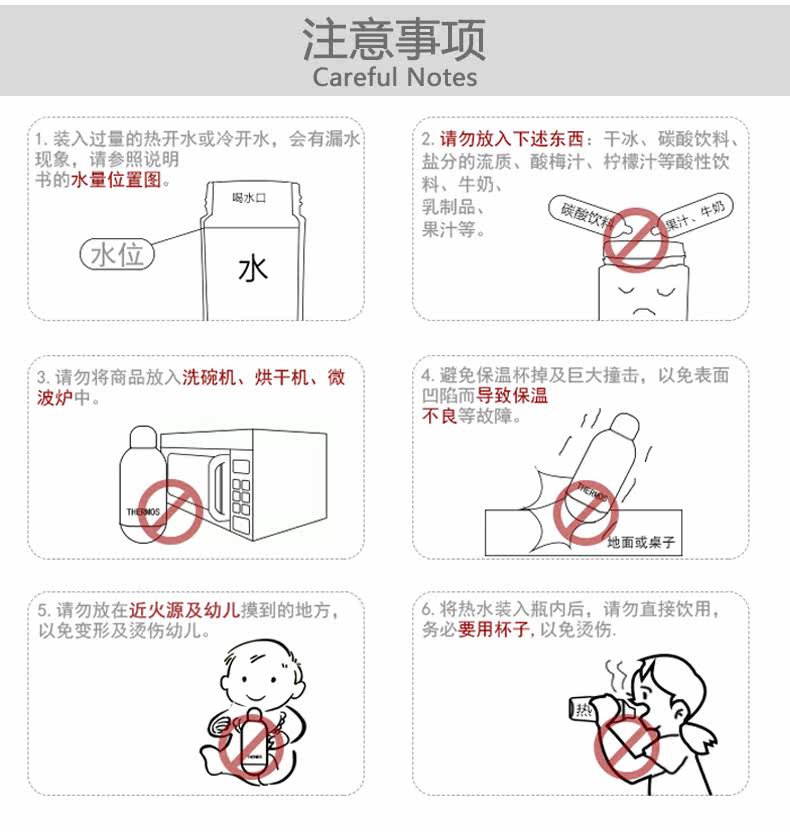 注意事项
Careful Notes

1. 装入过量的热开水或冷开水，会有漏水现象，请参照说明书的水量位置图。

喝水口

水位

水

2. 请勿放入下述东西：干冰、碳酸饮料、盐分的流质、酸梅汁、柠檬汁等酸性饮料、牛奶、乳制品、果汁等。

碳酸饮料

果汁、牛奶

3. 请勿将商品放入洗碗机、烘干机、微波炉中。

THERMOS

4. 避免保温杯掉及巨大撞击，以免表面凹陷而导致保温不良等故障。

THERMOS

地面或桌子

5. 请勿放在近火源及幼儿摸到的地方，以免变形及烫伤幼儿。

THERMOS

6. 将热水装入瓶内后，请勿直接饮用，务必要用杯子，以免烫伤.

热