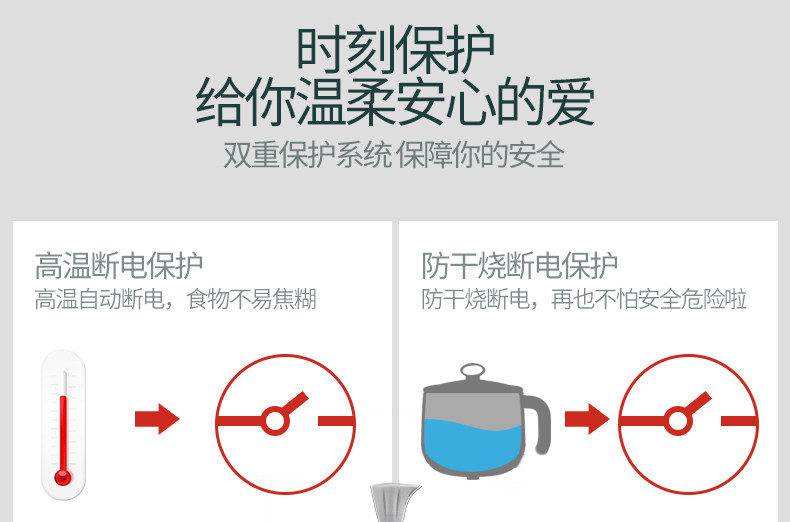 时刻保护
给你温柔安心的爱
双重保护系统 保障你的安全

高温断电保护
高温自动断电，食物不易焦糊

防干烧断电保护
防干烧断电，再也不怕安全危险啦