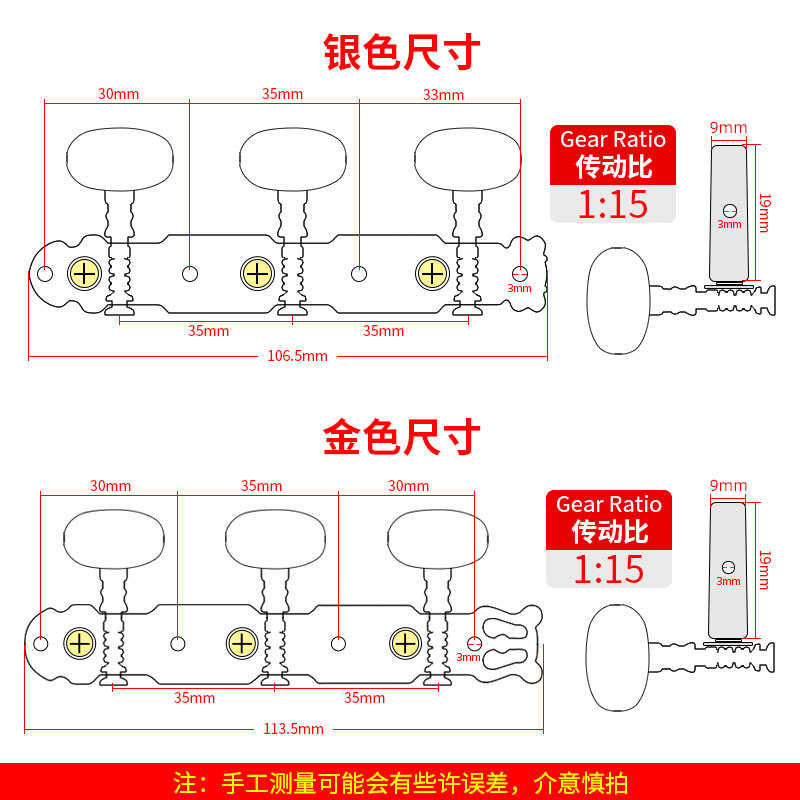 银色尺寸

30mm
35mm
33mm
3mm
35mm
35mm
106.5mm

Gear Ratio
传动比
1:15

9mm
19mm
3mm

金色尺寸

30mm
35mm
30mm
3mm
35mm
35mm
113.5mm

Gear Ratio
传动比
1:15

9mm
19mm
3mm

注：手工测量可能会有些许误差，介意慎拍