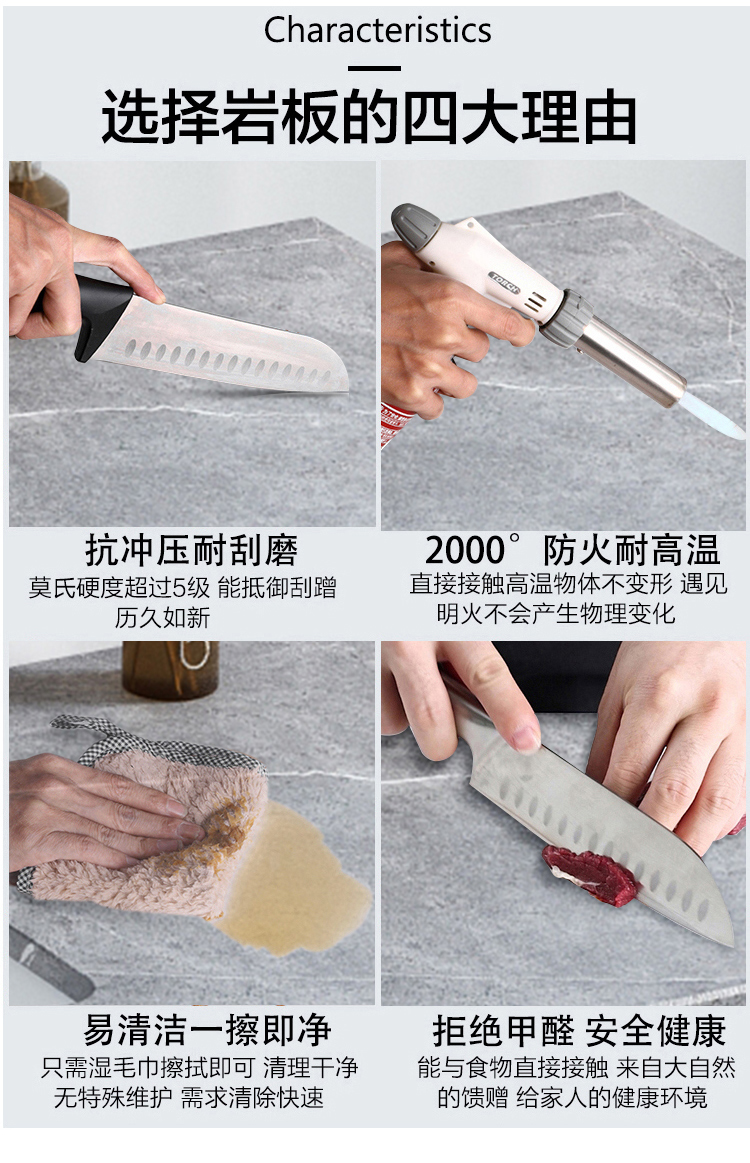 Characteristics

选择岩板的四大理由

TORCH

抗冲压耐刮磨
莫氏硬度超过5级 能抵御刮蹭 历久如新

2000° 防火耐高温
直接接触高温物体不变形 遇见明火不会产生物理变化

易清洁一擦即净
只需湿毛巾擦拭即可 清理干净 无特殊维护 需求清除快速

拒绝甲醛 安全健康
能与食物直接接触 来自大自然的馈赠 给家人的健康环境