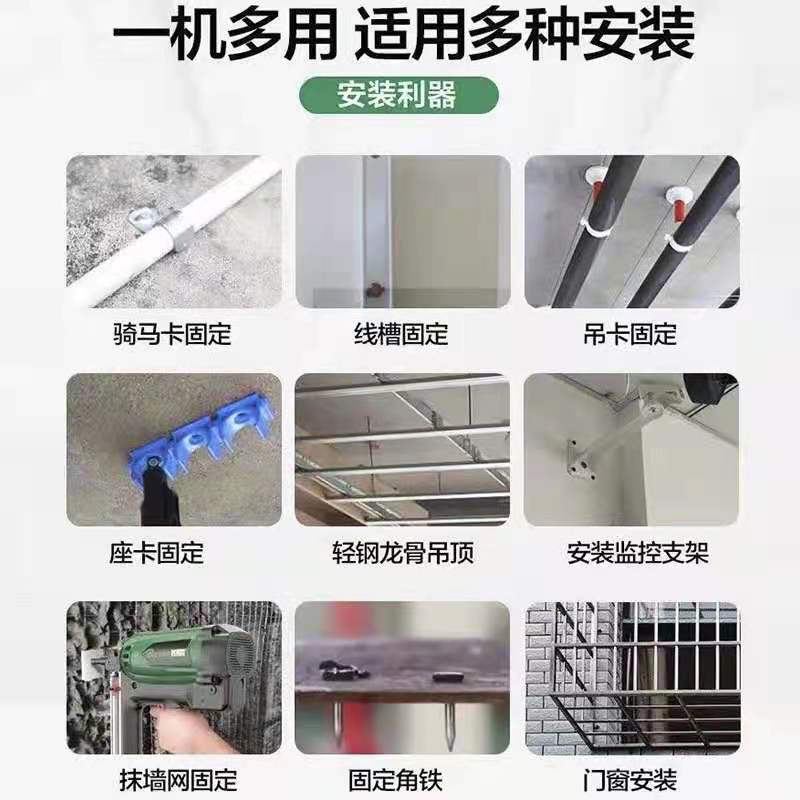 一机多用 适用多种安装

安装利器

骑马卡固定

线槽固定

吊卡固定

座卡固定

轻钢龙骨吊顶

安装监控支架

抹墙网固定

固定角铁

门窗安装