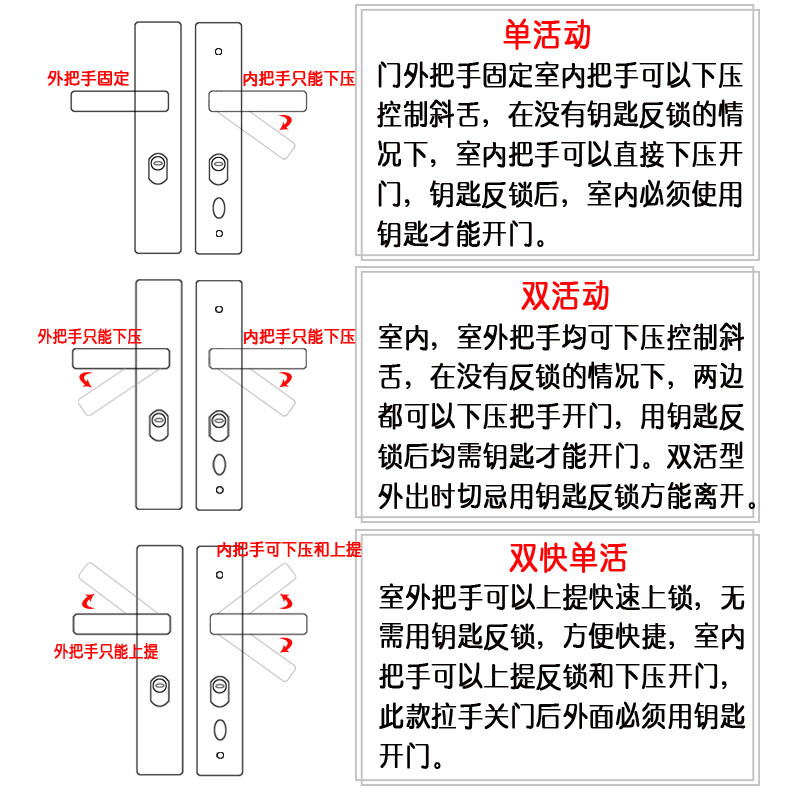 外把手固定

内把手只能下压

单活动

门外把手固定室内把手可以下压控制斜舌，在没有钥匙反锁的情况下，室内把手可以直接下压开门，钥匙反锁后，室内必须使用钥匙才能开门。

外把手只能下压

内把手只能下压

双活动

室内，室外把手均可下压控制斜舌，在没有反锁的情况下，两边都可以下压把手开门，用钥匙反锁后均需钥匙才能开门。双活型外出时切忌用钥匙反锁方能离开。

内把手可下压和上提

外把手只能上提

双快单活

室外把手可以上提快速上锁，无需用钥匙反锁，方便快捷，室内把手可以上提反锁和下压开门，此款拉手关门后外面必须用钥匙开门。