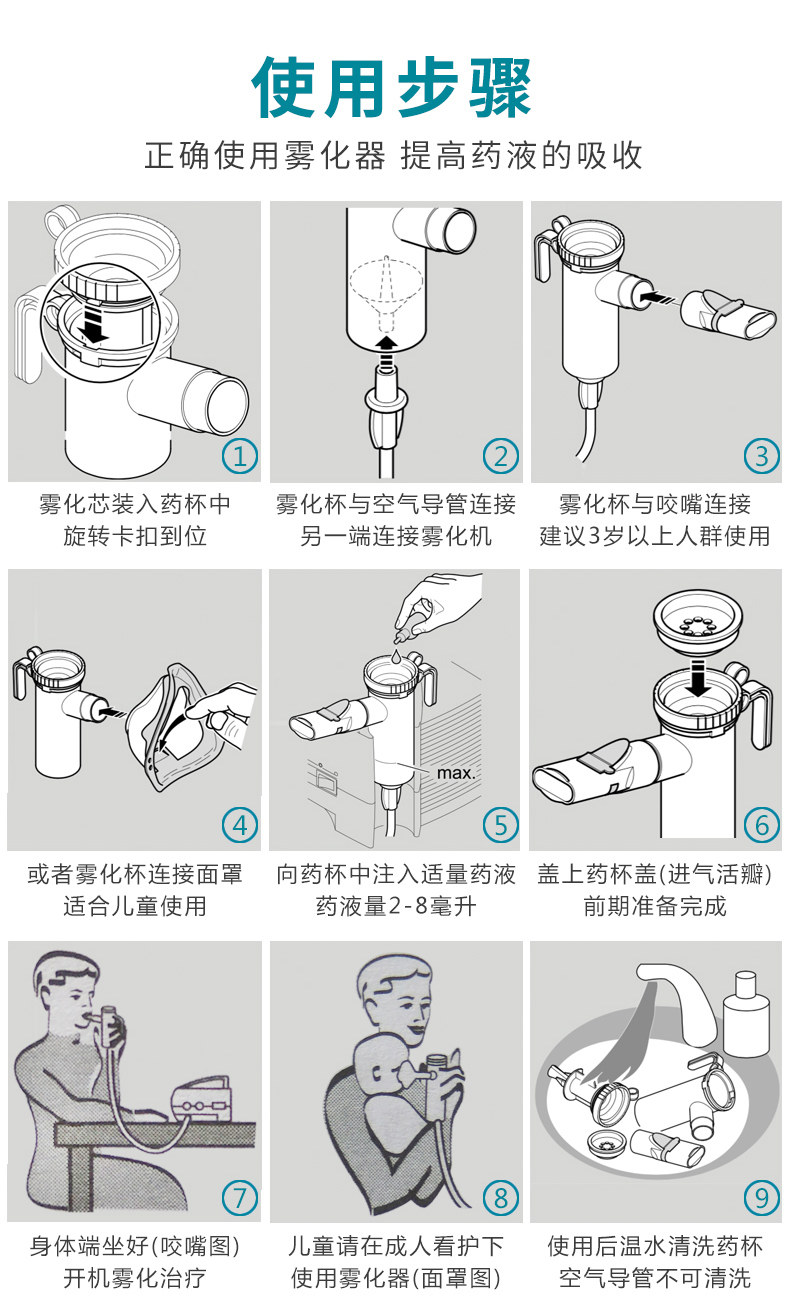 使用步骤

正确使用雾化器 提高药液的吸收

1
雾化芯装入药杯中
旋转卡扣到位

2
雾化杯与空气导管连接
另一端连接雾化机

3
雾化杯与咬嘴连接
建议3岁以上人群使用

4
或者雾化杯连接面罩
适合儿童使用

max.
5
向药杯中注入适量药液
药液量2-8毫升

6
盖上药杯盖(进气活瓣)
前期准备完成

7
身体端坐好(咬嘴图)
开机雾化治疗

8
儿童请在成人看护下
使用雾化器(面罩图)

9
使用后温水清洗药杯
空气导管不可清洗