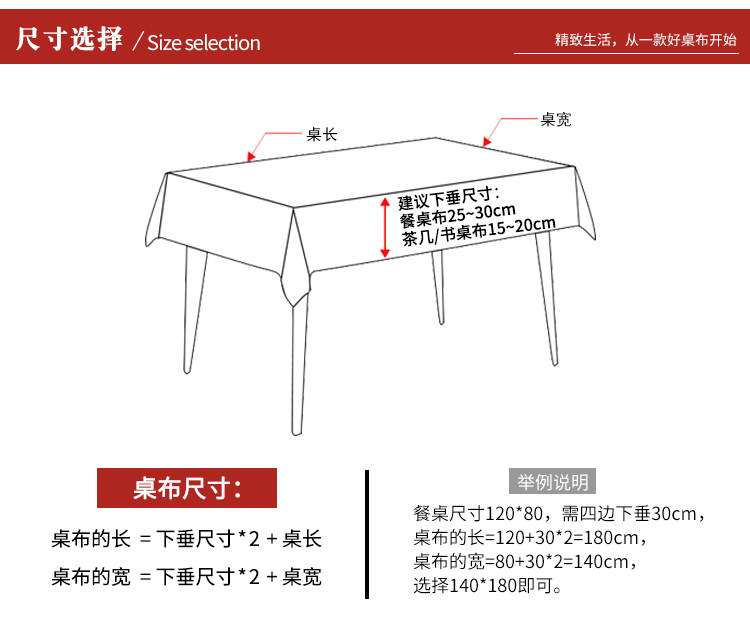 尺寸选择 / Size selection

精致生活，从一款好桌布开始

桌长

桌宽

建议下垂尺寸：
餐桌布25~30cm
茶几/书桌布15~20cm

桌布尺寸：

桌布的长 = 下垂尺寸*2 + 桌长

桌布的宽 = 下垂尺寸*2 + 桌宽

举例说明

餐桌尺寸120*80，需四边下垂30cm，
桌布的长=120+30*2=180cm，
桌布的宽=80+30*2=140cm，
选择140*180即可。