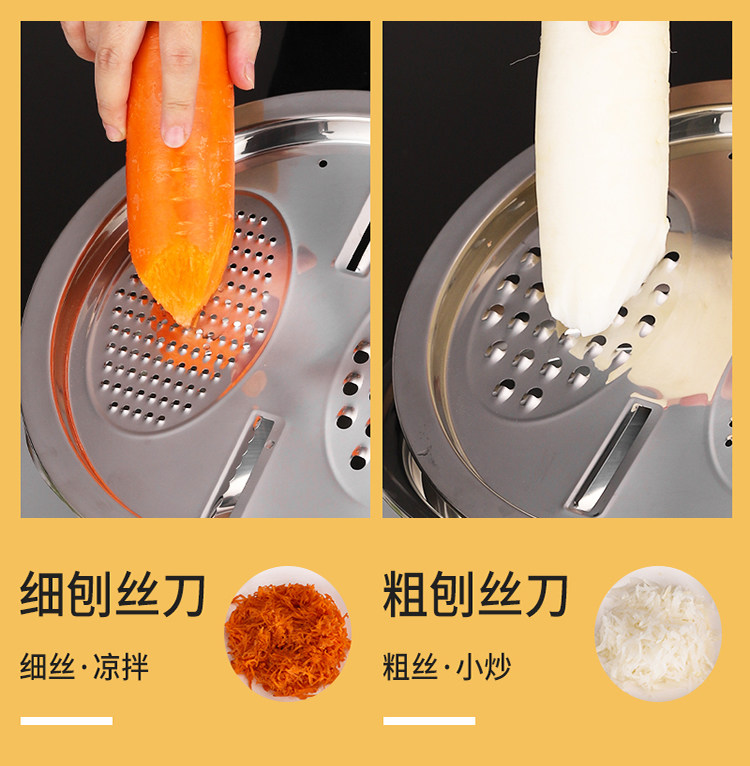 细刨丝刀

细丝·凉拌

粗刨丝刀

粗丝·小炒