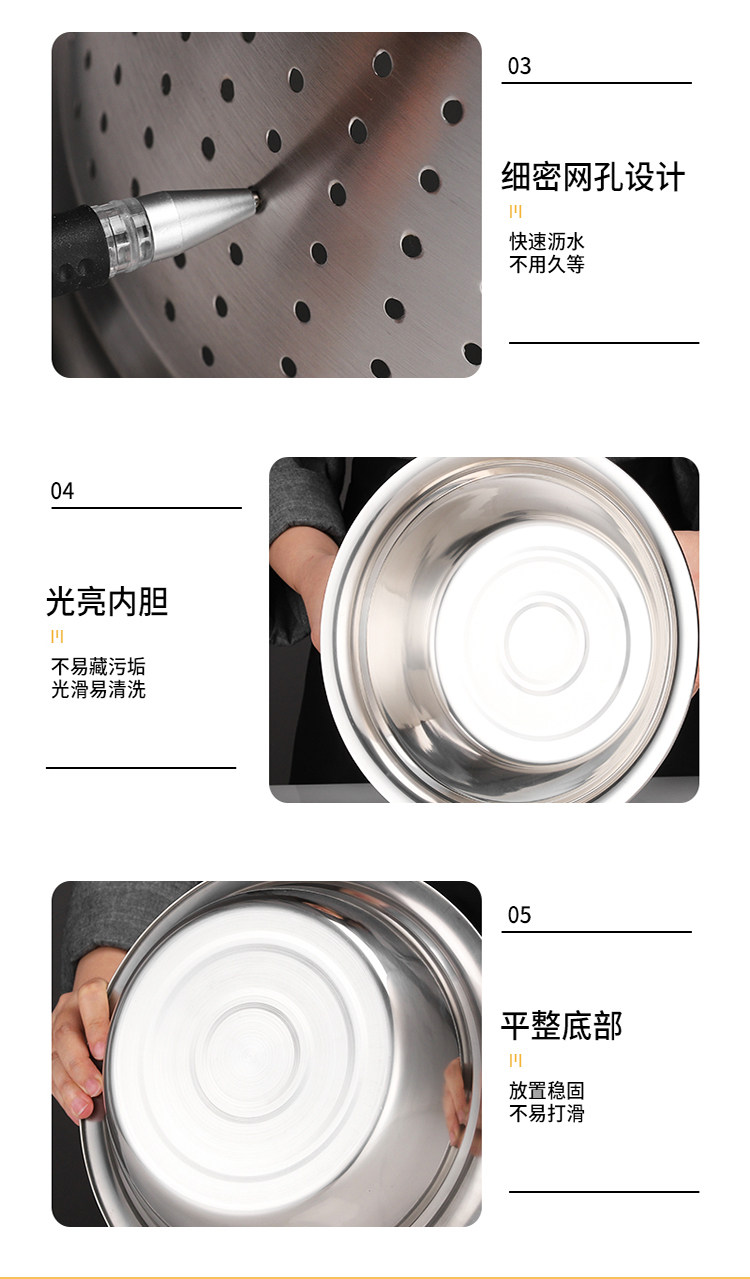 03

细密网孔设计

快速沥水
不用久等

04

光亮内胆

不易藏污垢
光滑易清洗

05

平整底部

放置稳固
不易打滑