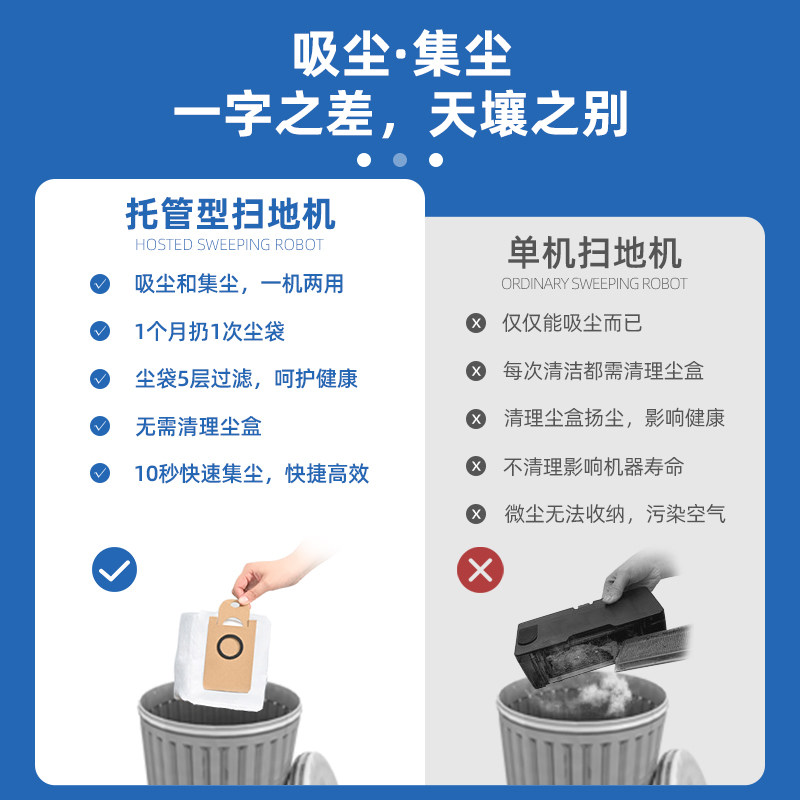 吸尘·集尘
一字之差，天壤之别

托管型扫地机
HOSTED SWEEPING ROBOT

吸尘和集尘，一机两用
1个月扔1次尘袋
尘袋5层过滤，呵护健康
无需清理尘盒
10秒快速集尘，快捷高效

单机扫地机
ORDINARY SWEEPING ROBOT

仅仅能吸尘而已
每次清洁都需清理尘盒
清理尘盒扬尘，影响健康
不清理影响机器寿命
微尘无法收纳，污染空气