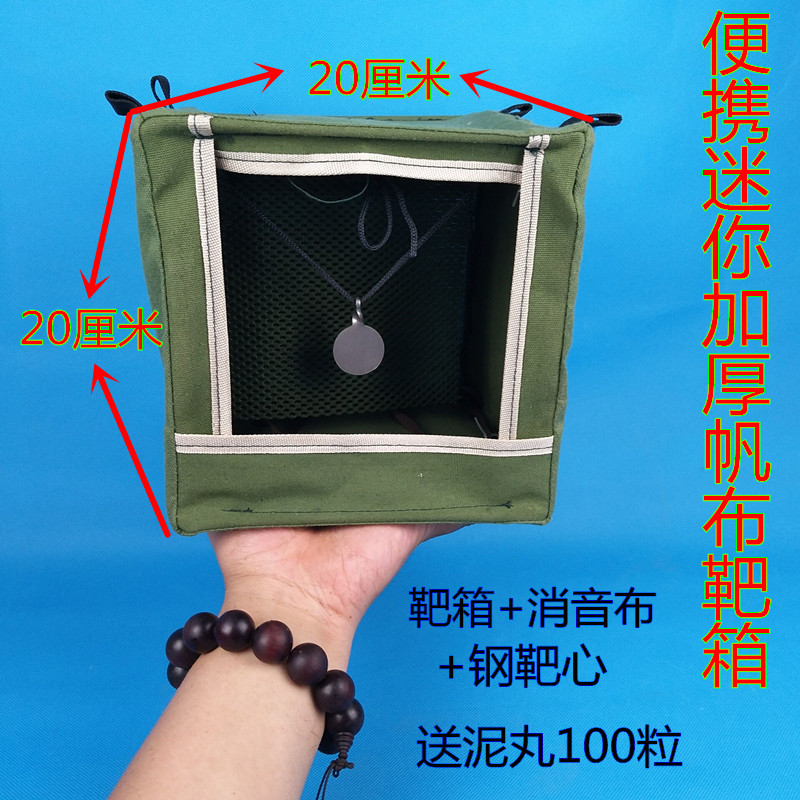 20厘米

20厘米

便携迷你加厚帆布靶箱

靶箱+消音布
+钢靶心

送泥丸100粒