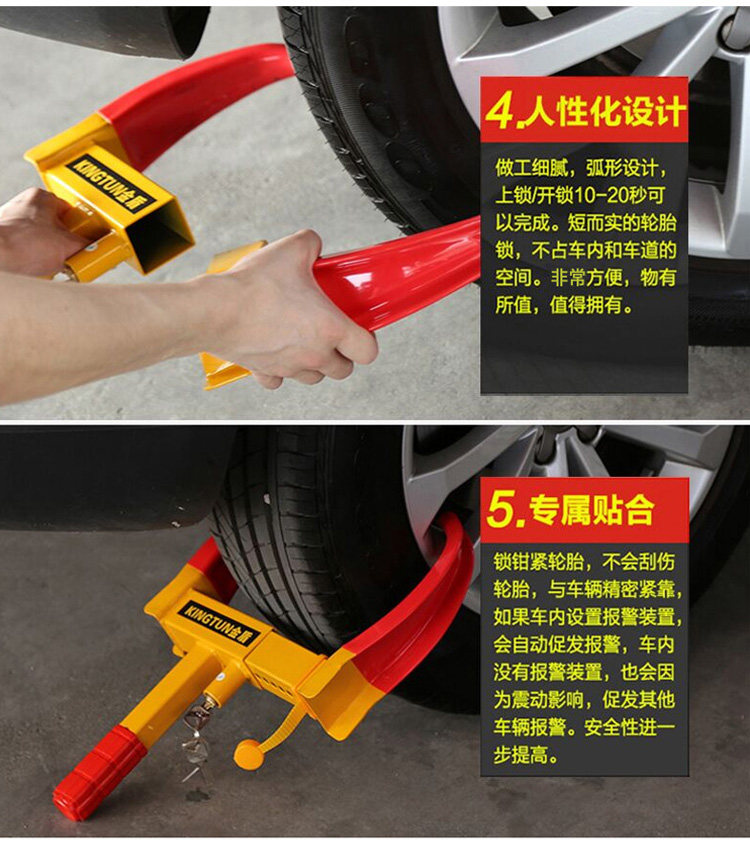 KINGTUN金盾

4.人性化设计

做工细腻，弧形设计，上锁/开锁10-20秒可以完成。短而实的轮胎锁，不占车内和车道的空间。非常方便，物有所值，值得拥有。

KINGTUN金盾

5.专属贴合

锁钳紧轮胎，不会刮伤轮胎，与车辆精密紧靠，如果车内设置报警装置，会自动促发报警，车内没有报警装置，也会因为震动影响，促发其他车辆报警。安全性进一步提高。