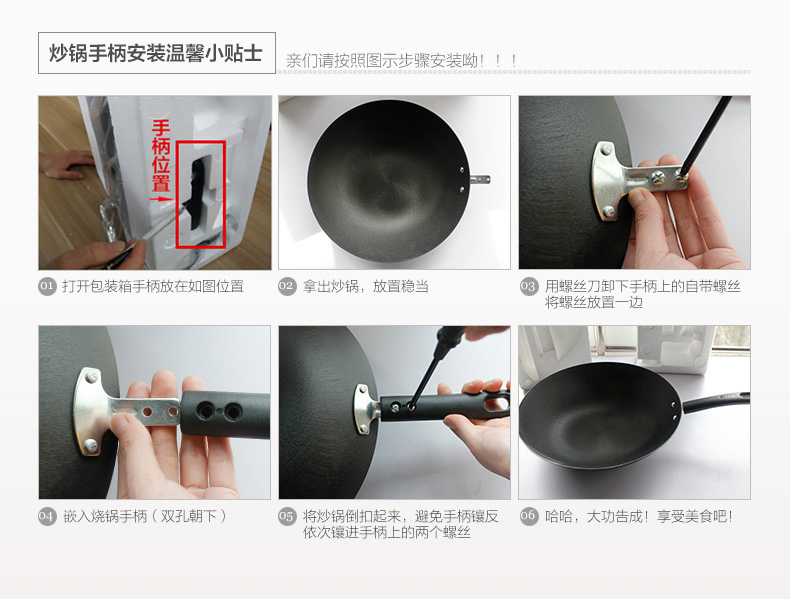 炒锅手柄安装温馨小贴士

亲们请按照图示步骤安装呦！！！

手柄位置

01 打开包装箱手柄放在如图位置

02 拿出炒锅，放置稳当

03 用螺丝刀卸下手柄上的自带螺丝 将螺丝放置一边

04 嵌入烧锅手柄（双孔朝下）

05 将炒锅倒扣起来，避免手柄镶反 依次镶进手柄上的两个螺丝

06 哈哈，大功告成！享受美食吧！