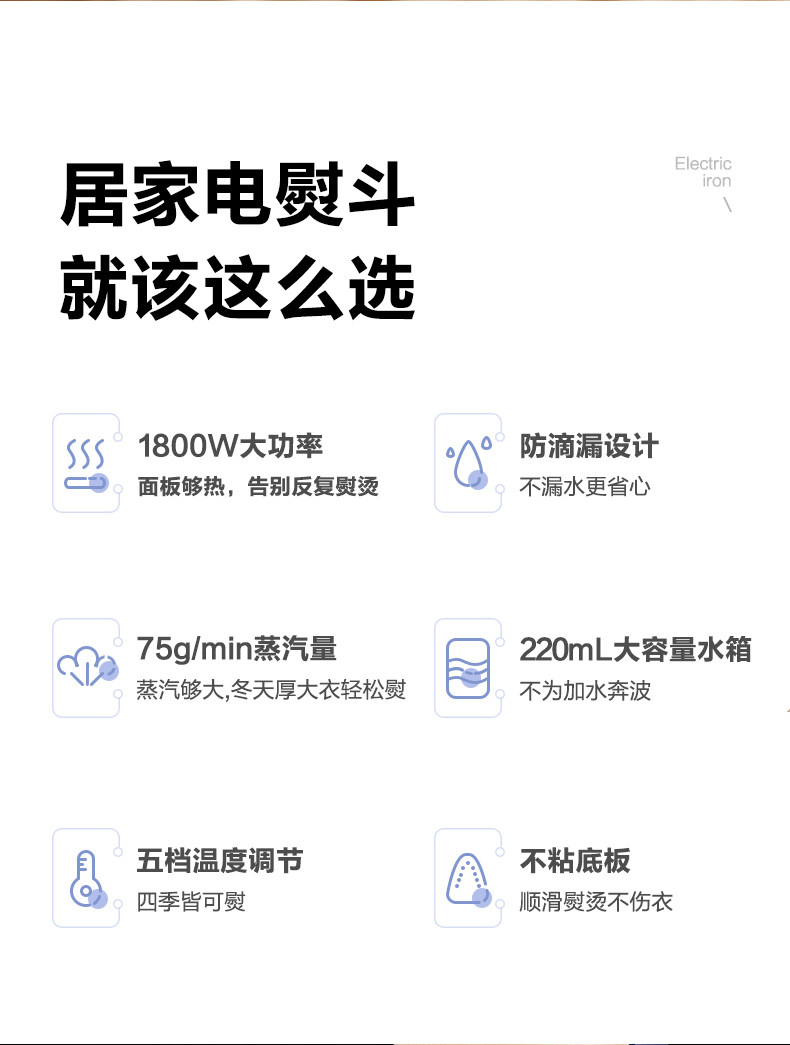 居家电熨斗
就该这么选

Electric
iron
\

1800W大功率
面板够热，告别反复熨烫

防滴漏设计
不漏水更省心

75g/min蒸汽量
蒸汽够大,冬天厚大衣轻松熨

220mL大容量水箱
不为加水奔波

五档温度调节
四季皆可熨

不粘底板
顺滑熨烫不伤衣